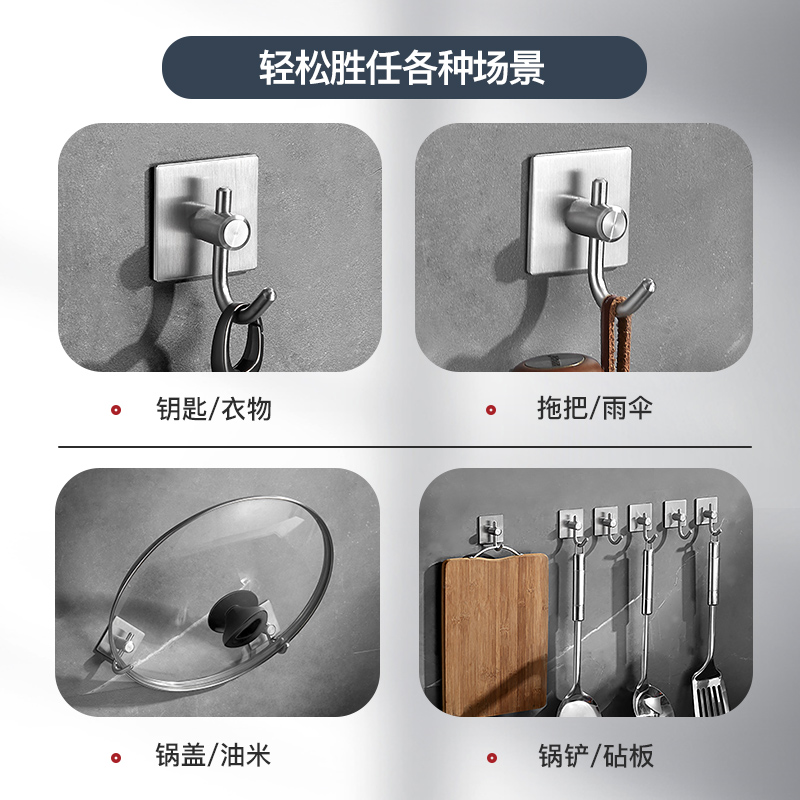 轻松胜任各种场景

钥匙/衣物

拖把/雨伞

锅盖/油米

锅铲/砧板