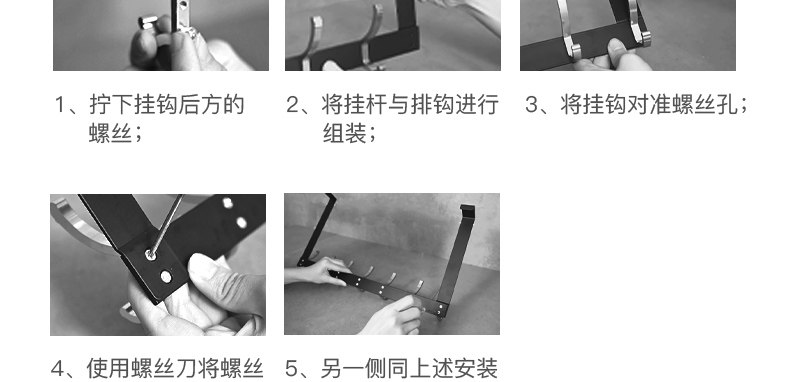 1、拧下挂钩后方的螺丝；

2、将挂杆与排钩进行组装；

3、将挂钩对准螺丝孔；

4、使用螺丝刀将螺丝

5、另一侧同上述安装