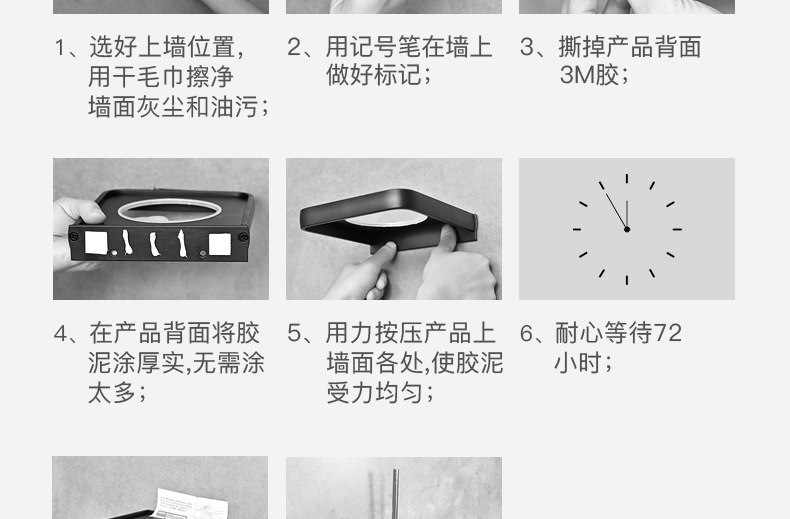 1、选好上墙位置，用干毛巾擦净墙面灰尘和油污；

2、用记号笔在墙上做好标记；

3、撕掉产品背面3M胶；

4、在产品背面将胶泥涂厚实，无需涂太多；

5、用力按压产品上墙面各处，使胶泥受力均匀；

6、耐心等待72小时；