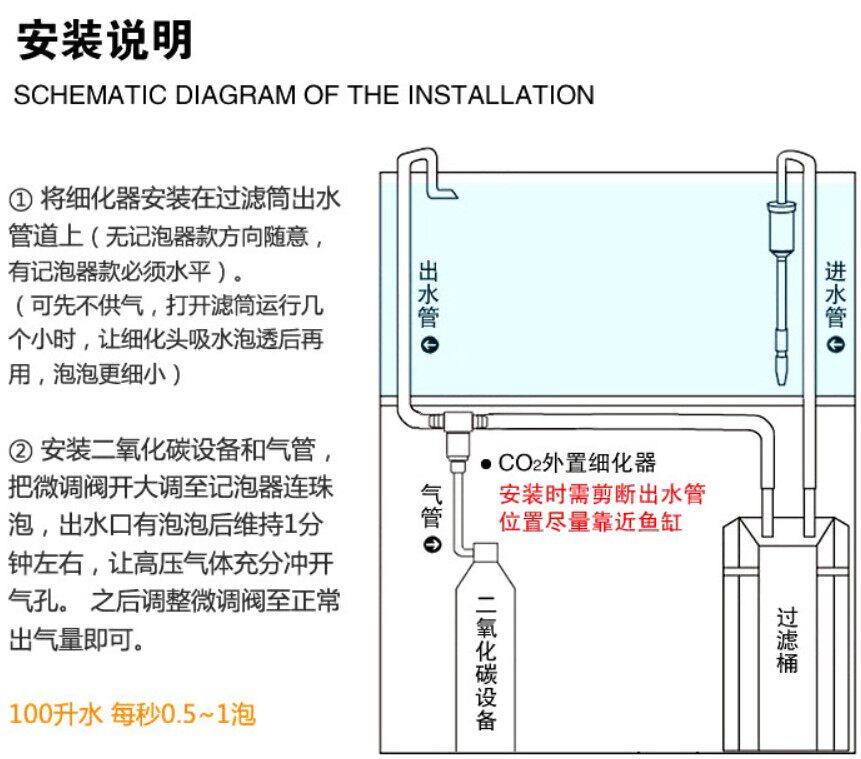 安装说明

SCHEMATIC DIAGRAM OF THE INSTALLATION

① 将细化器安装在过滤筒出水管道上（无记泡器款方向随意，有记泡器款必须水平）。
（可先不供气，打开滤筒运行几个小时，让细化头吸水泡透后再用，泡泡更细小）

② 安装二氧化碳设备和气管，把微调阀开大调至记泡器连珠泡，出水口有泡泡后维持1分钟左右，让高压气体充分冲开气孔。 之后调整微调阀至正常出气量即可。

100升水 每秒0.5~1泡

出水管

进水管

● $CO_2$外置细化器
安装时需剪断出水管
位置尽量靠近鱼缸

气管

二氧化碳设备

过滤桶