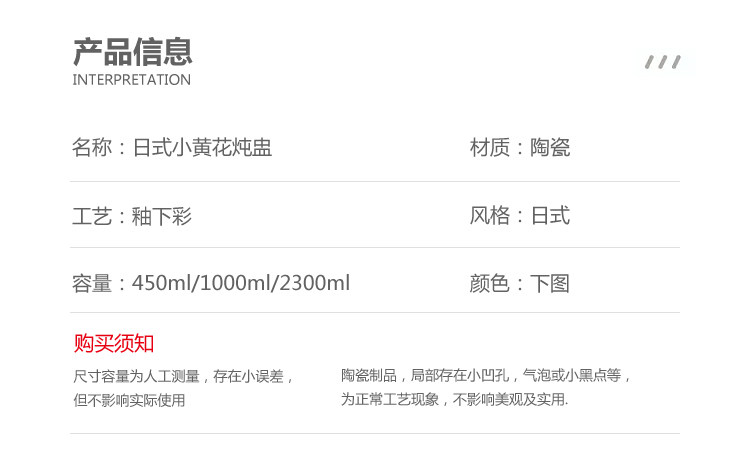 产品信息
INTERPRETATION

名称：日式小黄花炖盅

材质：陶瓷

工艺：釉下彩

风格：日式

容量：450ml/1000ml/2300ml

颜色：下图

购买须知

尺寸容量为人工测量，存在小误差，但不影响实际使用

陶瓷制品，局部存在小凹孔，气泡或小黑点等，为正常工艺现象，不影响美观及实用.