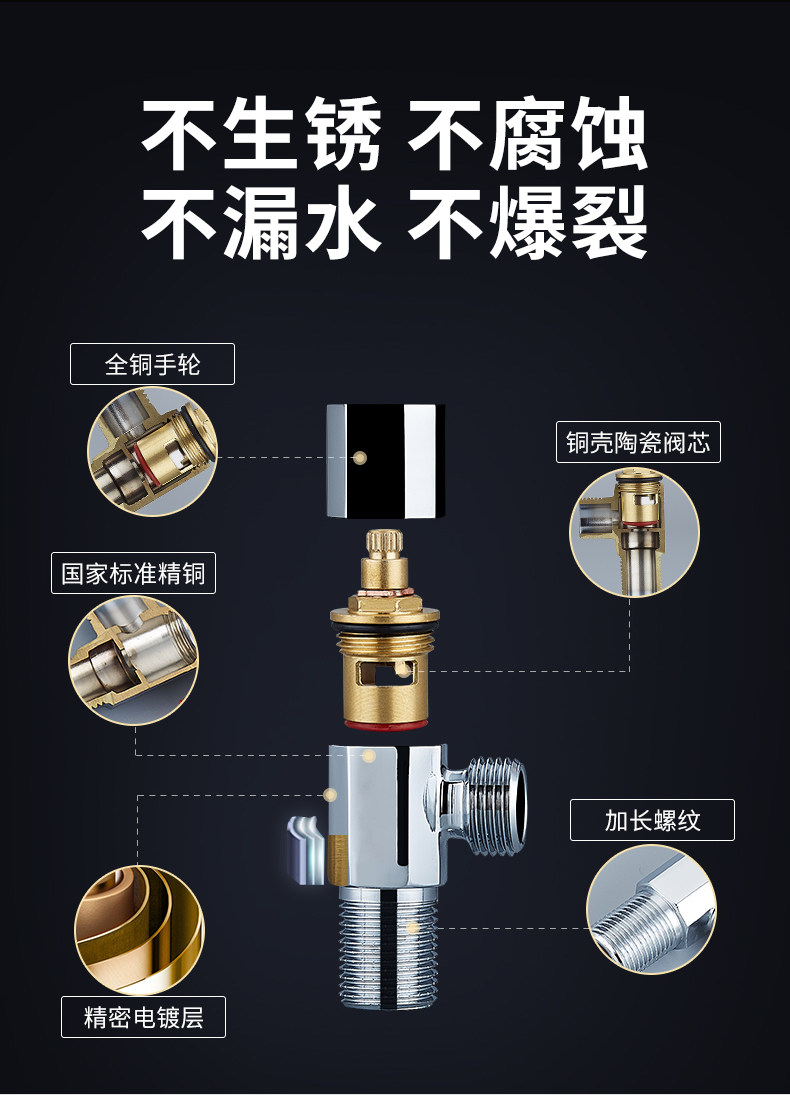 不生锈 不腐蚀
不漏水 不爆裂

全铜手轮

铜壳陶瓷阀芯

国家标准精铜

加长螺纹

精密电镀层