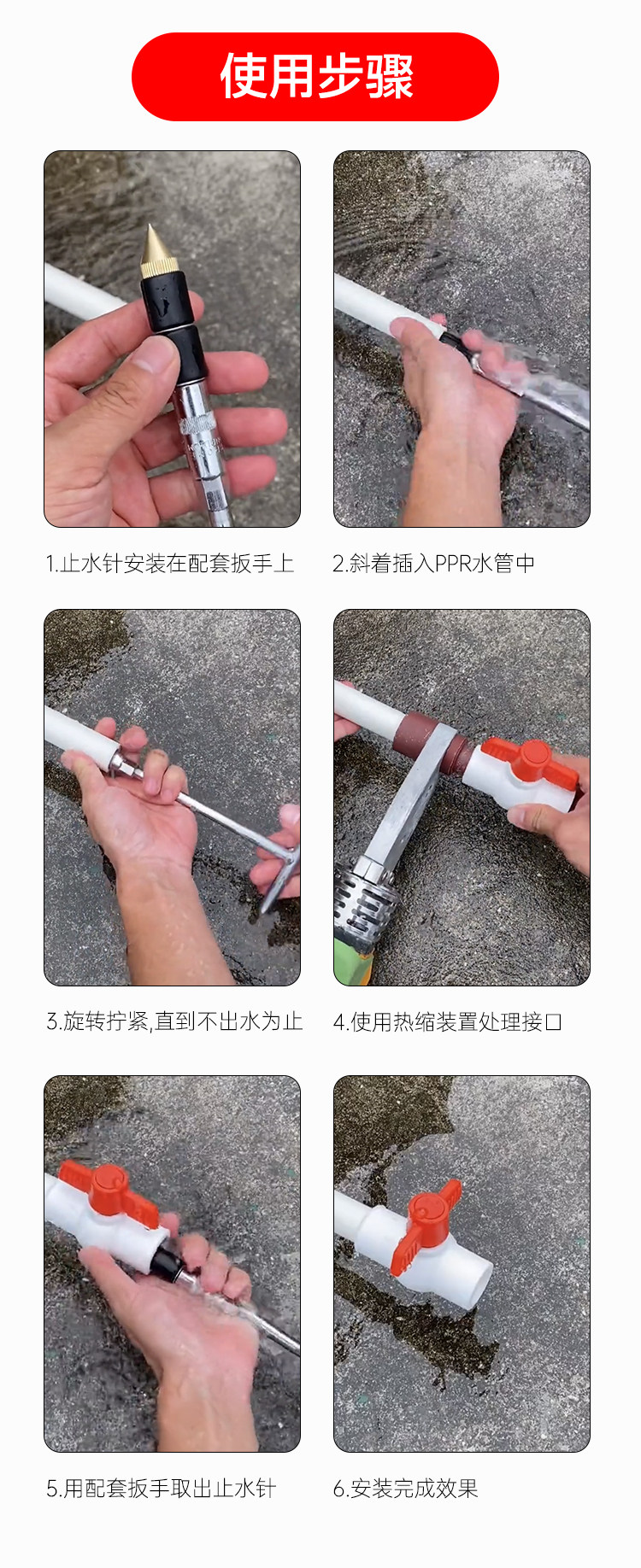 使用步骤

1.止水针安装在配套扳手上

2.斜着插入PPR水管中

3.旋转拧紧,直到不出水为止

4.使用热缩装置处理接口

5.用配套扳手取出止水针

6.安装完成效果