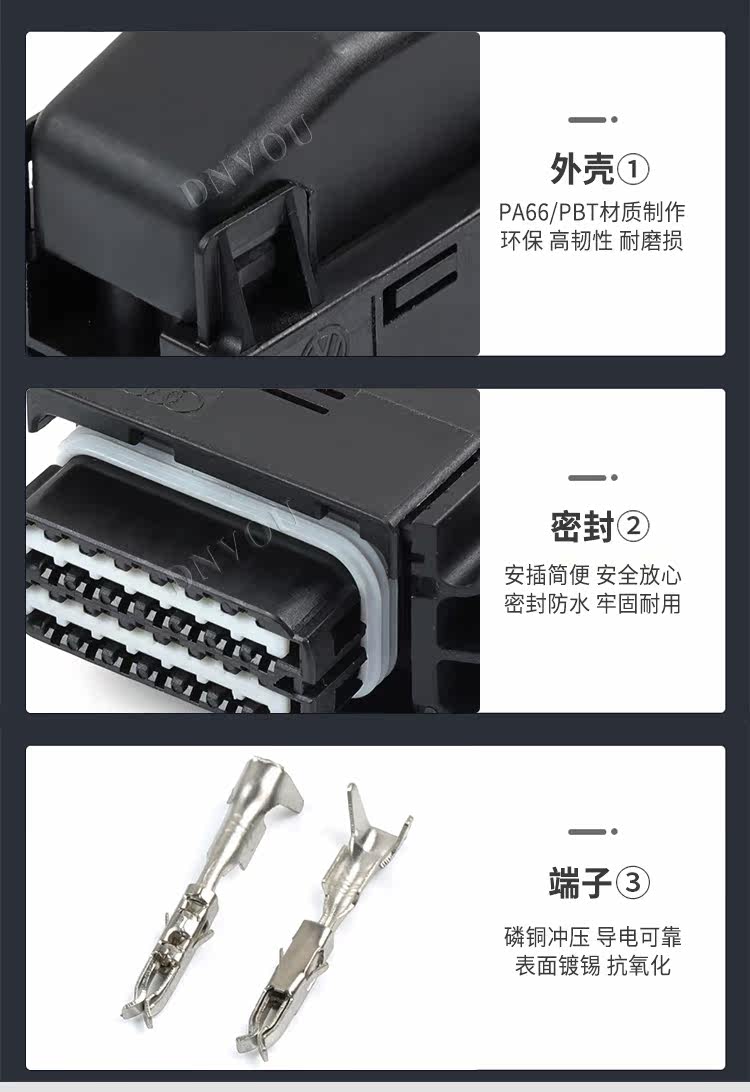 DNVOU

外壳①
PA66/PBT材质制作
环保 高韧性 耐磨损

DNVOU

密封②
安插简便 安全放心
密封防水 牢固耐用

端子③
磷铜冲压 导电可靠
表面镀锡 抗氧化