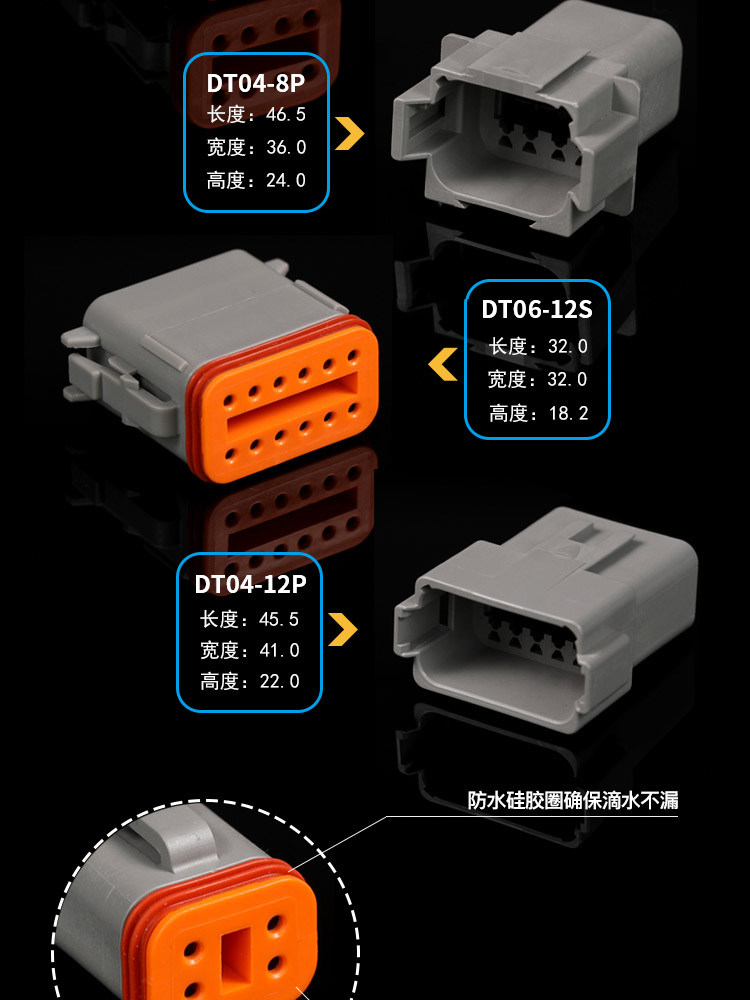 DT04-8P
长度：46.5
宽度：36.0
高度：24.0

DT06-12S
长度：32.0
宽度：32.0
高度：18.2

DT04-12P
长度：45.5
宽度：41.0
高度：22.0

防水硅胶圈确保滴水不漏