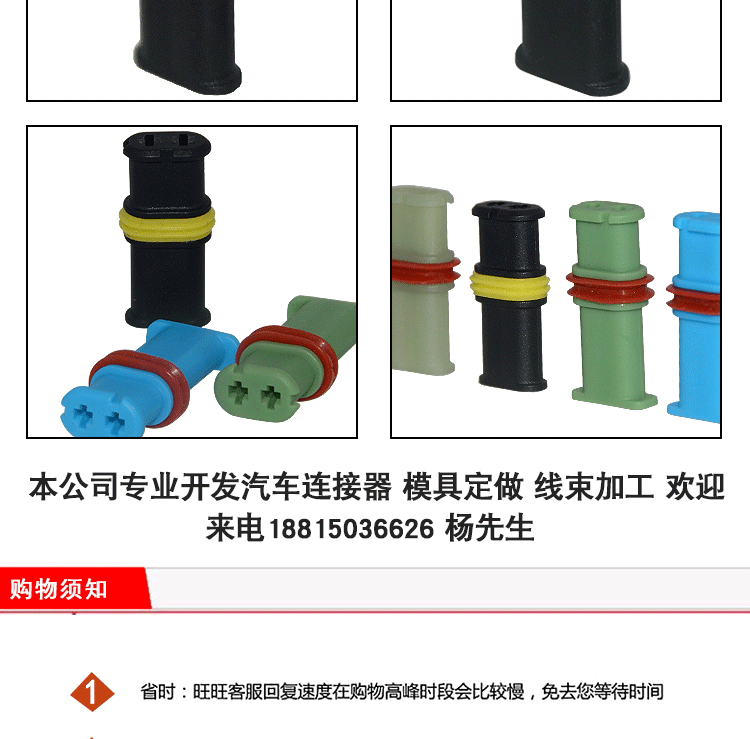 本公司专业开发汽车连接器 模具定做 线束加工 欢迎来电18815036626 杨先生

购物须知

1 省时：旺旺客服回复速度在购物高峰时段会比较慢，免去您等待时间