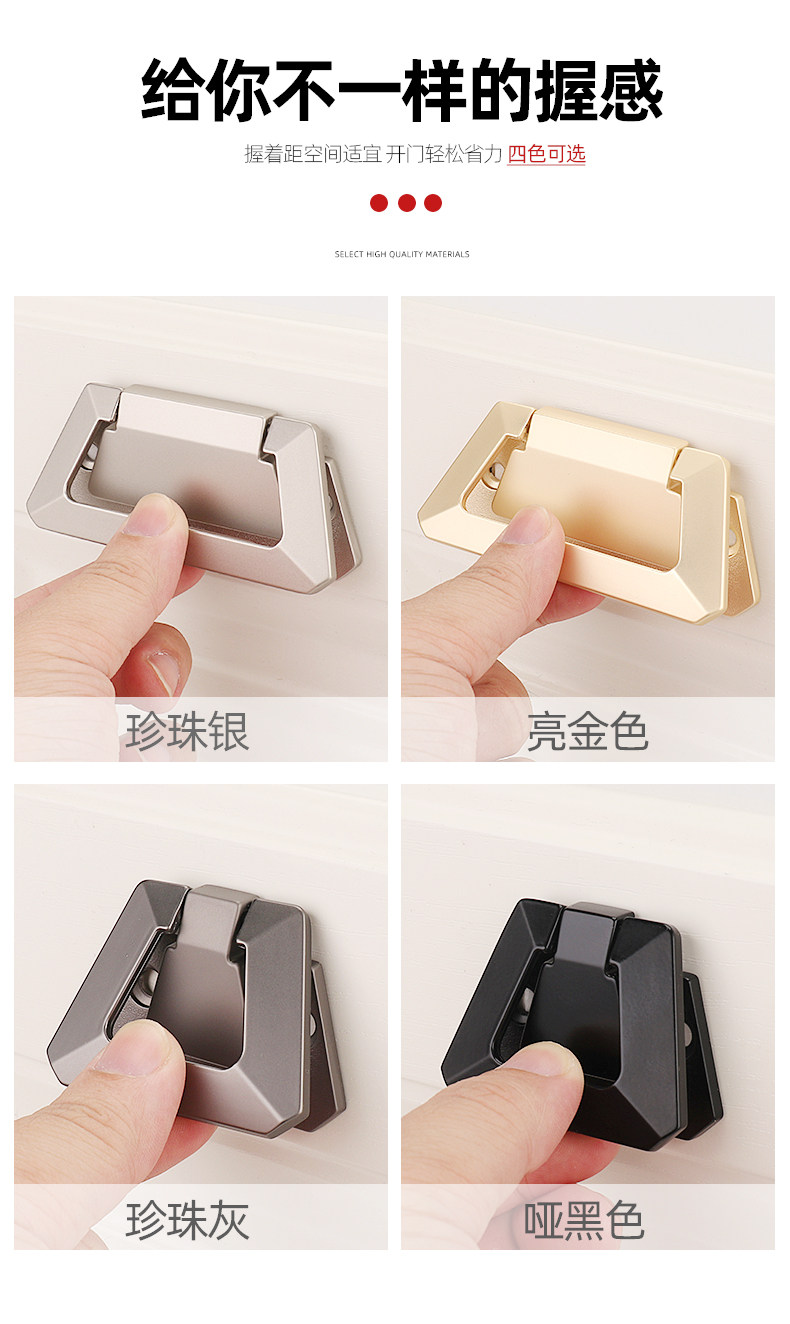 给你不一样的握感

握着距空间适宜 开门轻松省力 四色可选

SELECT HIGH QUALITY MATERIALS

珍珠银

亮金色

珍珠灰

哑黑色