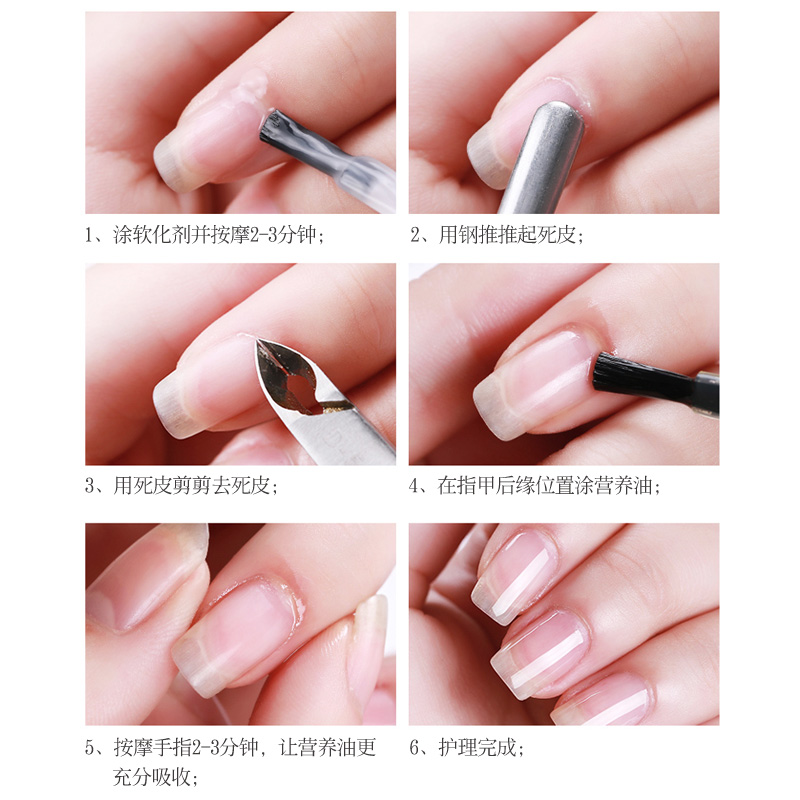 1、涂软化剂并按摩2-3分钟；

2、用钢推推起死皮；

3、用死皮剪剪去死皮；

4、在指甲后缘位置涂营养油；

5、按摩手指2-3分钟，让营养油更充分吸收；

6、护理完成；