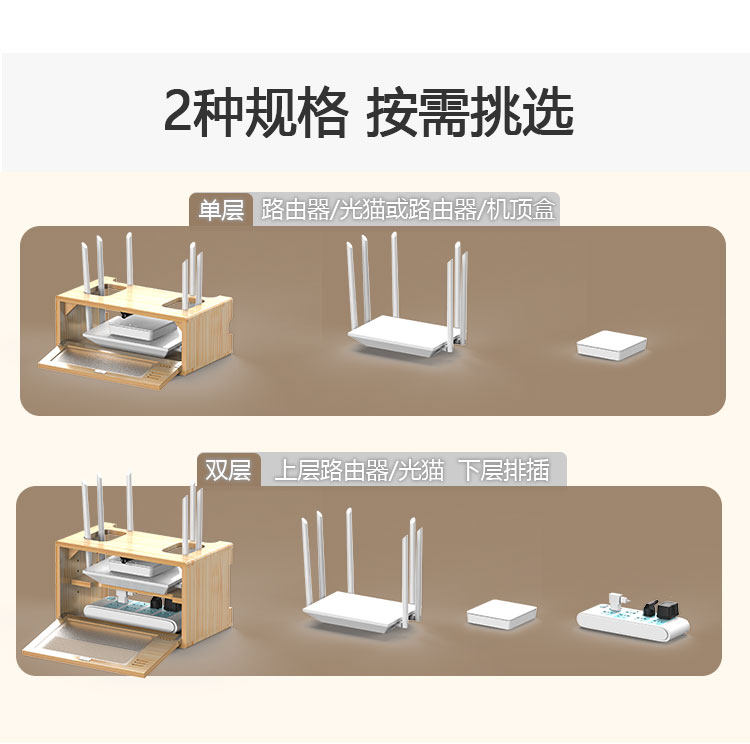 2种规格 按需挑选

单层 路由器/光猫或路由器/机顶盒

双层 上层路由器/光猫 下层排插