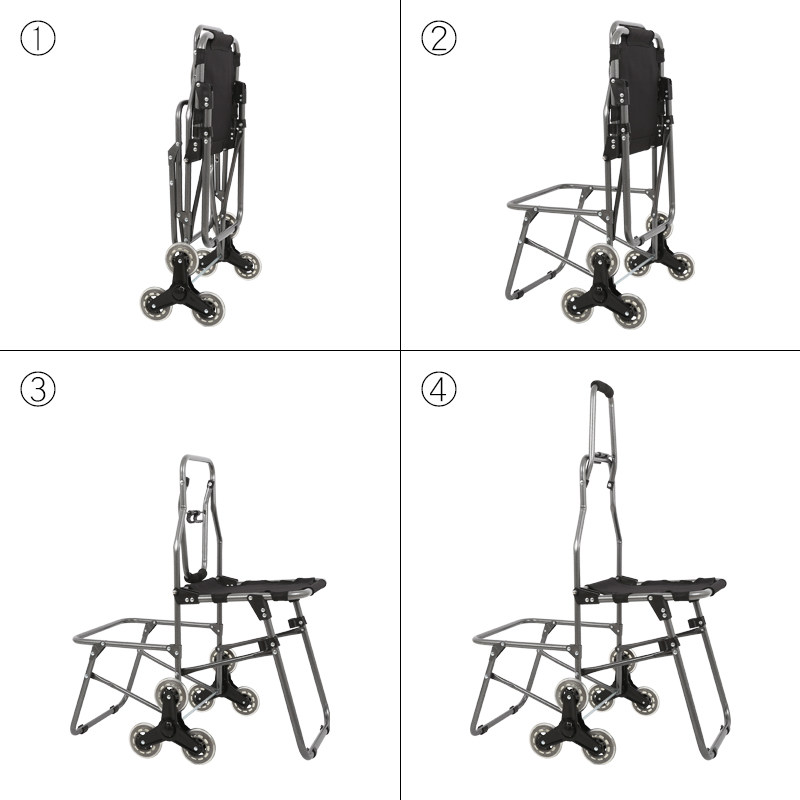 ①

②

③

④