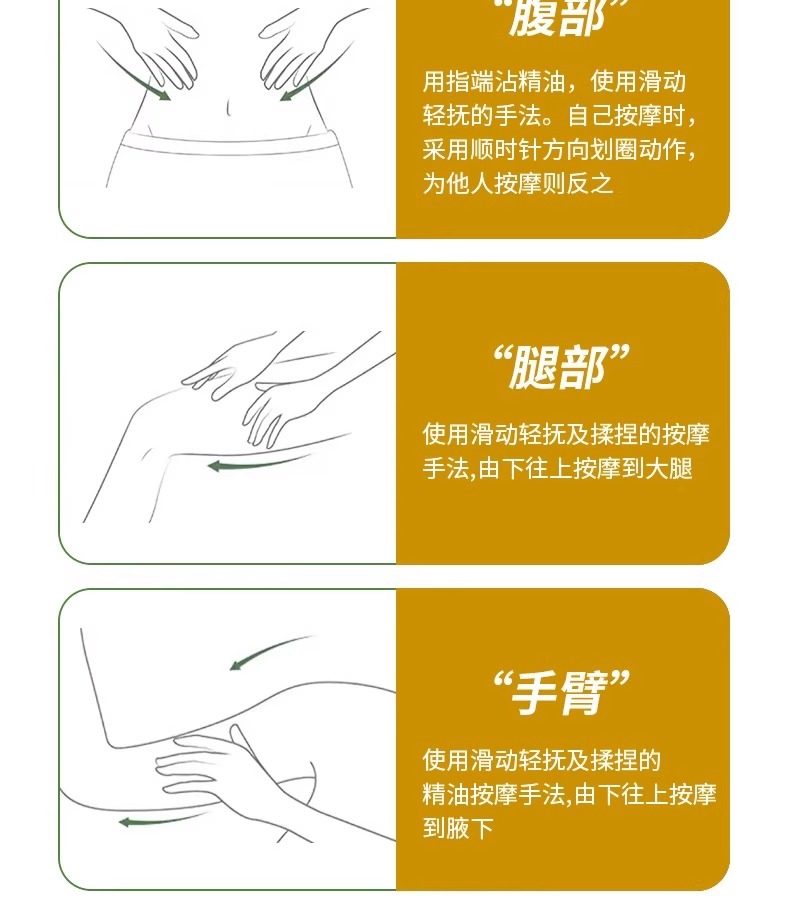 “腹部”

用指端沾精油，使用滑动轻抚的手法。自己按摩时，采用顺时针方向划圈动作，为他人按摩则反之

“腿部”

使用滑动轻抚及揉捏的按摩手法,由下往上按摩到大腿

“手臂”

使用滑动轻抚及揉捏的精油按摩手法,由下往上按摩到腋下