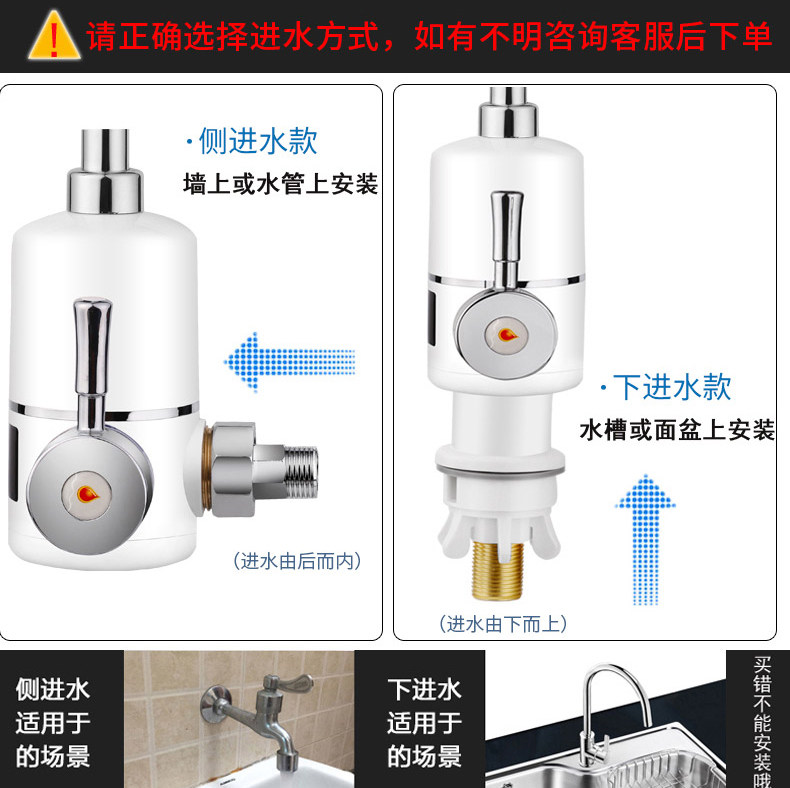 请正确选择进水方式，如有不明咨询客服后下单

·侧进水款
墙上或水管上安装

(进水由后而内)

·下进水款
水槽或面盆上安装

(进水由下而上)

侧进水适用于的场景

下进水适用于的场景

买错不能安装哦