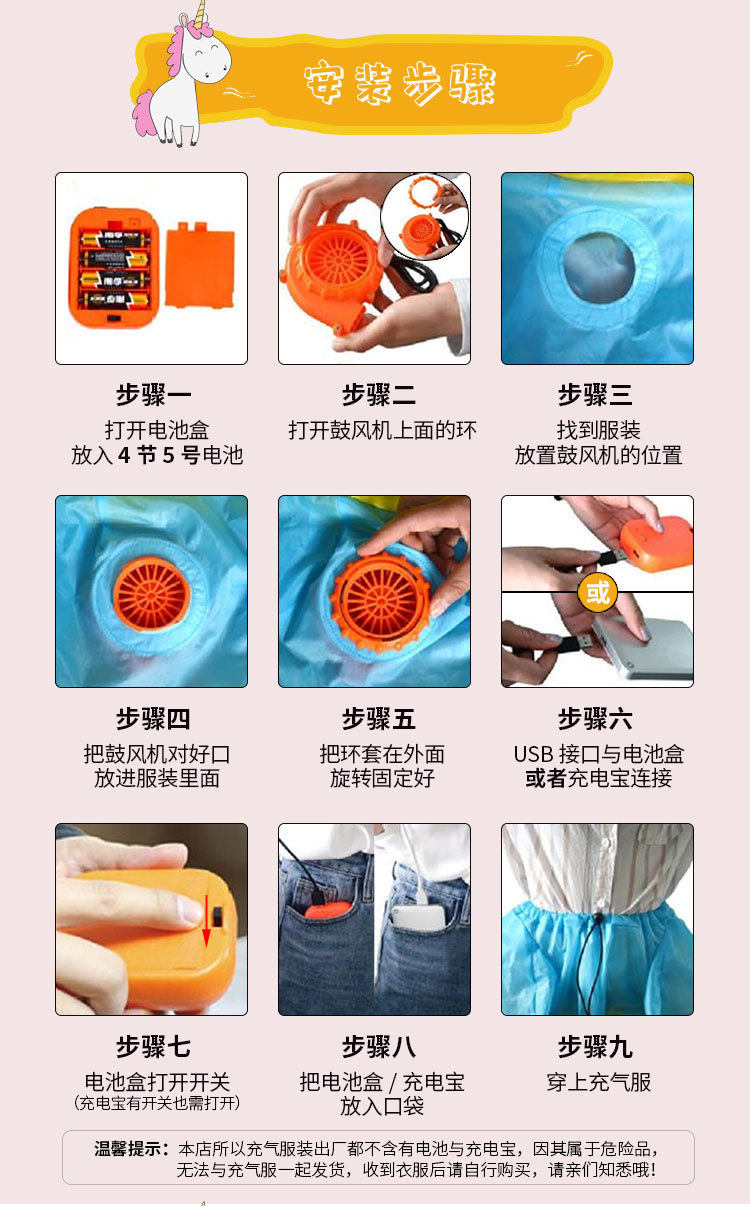 安装步骤

步骤一
打开电池盒
放入 4 节 5 号电池

步骤二
打开鼓风机上面的环

步骤三
找到服装
放置鼓风机的位置

步骤四
把鼓风机对好口
放进服装里面

步骤五
把环套在外面
旋转固定好

或

步骤六
USB 接口与电池盒
或者充电宝连接

步骤七
电池盒打开开关
(充电宝有开关也需打开)

步骤八
把电池盒 / 充电宝
放入口袋

步骤九
穿上充气服

温馨提示：本店所以充气服装出厂都不含有电池与充电宝，因其属于危险品，无法与充气服一起发货，收到衣服后请自行购买，请亲们知悉哦！