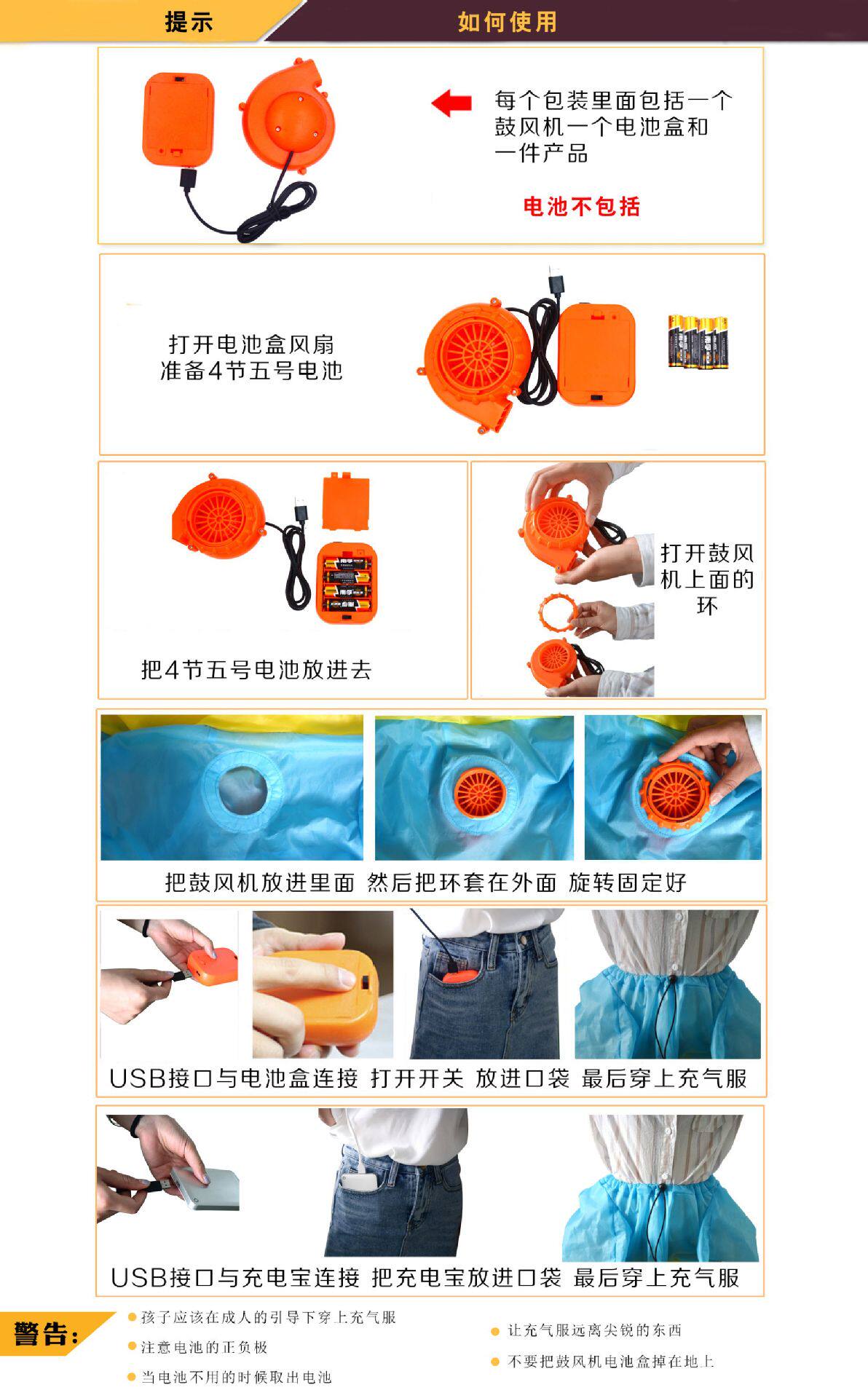 提示

如何使用

每个包装里面包括一个鼓风机一个电池盒和一件产品

电池不包括

打开电池盒风扇
准备4节五号电池

把4节五号电池放进去

打开鼓风机上面的环

把鼓风机放进里面 然后把环套在外面 旋转固定好

USB接口与电池盒连接 打开开关 放进口袋 最后穿上充气服

USB接口与充电宝连接 把充电宝放进口袋 最后穿上充气服

警告:

孩子应该在成人的引导下穿上充气服

注意电池的正负极

当电池不用的时候取出电池

让充气服远离尖锐的东西

不要把鼓风机电池盒掉在地上