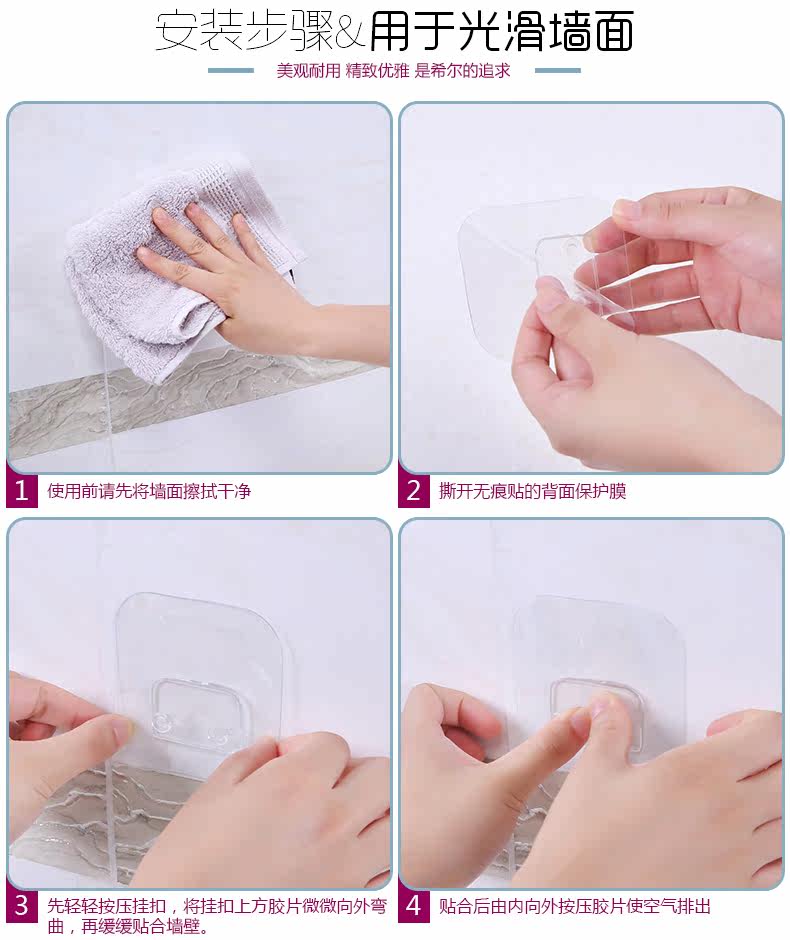 安装步骤&用于光滑墙面

美观耐用 精致优雅 是希尔的追求

1 使用前请先将墙面擦拭干净

2 撕开无痕贴的背面保护膜

3 先轻轻按压挂扣，将挂扣上方胶片微微向外弯曲，再缓缓贴合墙壁。

4 贴合后由内向外按压胶片使空气排出