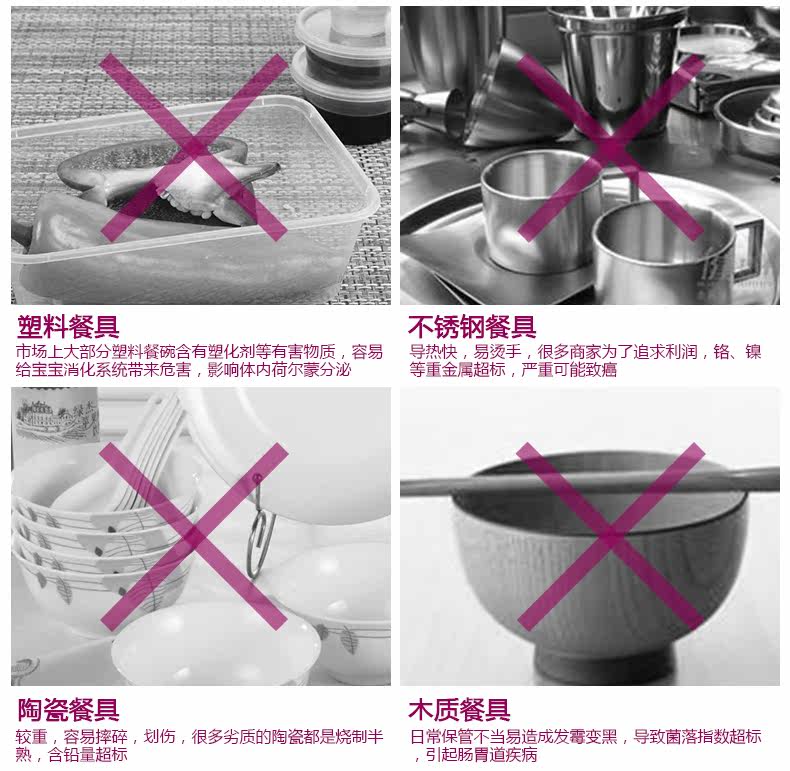 塑料餐具
市场上大部分塑料餐碗含有塑化剂等有害物质，容易给宝宝消化系统带来危害，影响体内荷尔蒙分泌

不锈钢餐具
导热快，易烫手，很多商家为了追求利润，铬、镍等重金属超标，严重可能致癌

陶瓷餐具
较重，容易摔碎，划伤，很多劣质的陶瓷都是烧制半熟，含铅量超标

木质餐具
日常保管不当易造成发霉变黑，导致菌落指数超标，引起肠胃道疾病