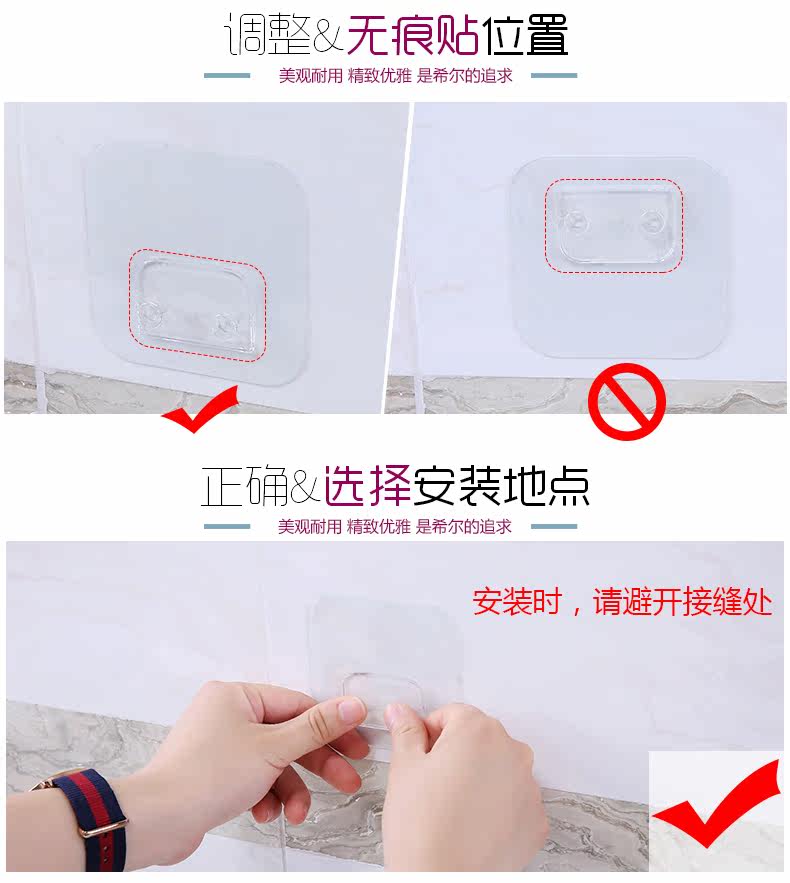 调整&无痕贴位置

美观耐用 精致优雅 是希尔的追求

正确&选择安装地点

美观耐用 精致优雅 是希尔的追求

安装时，请避开接缝处