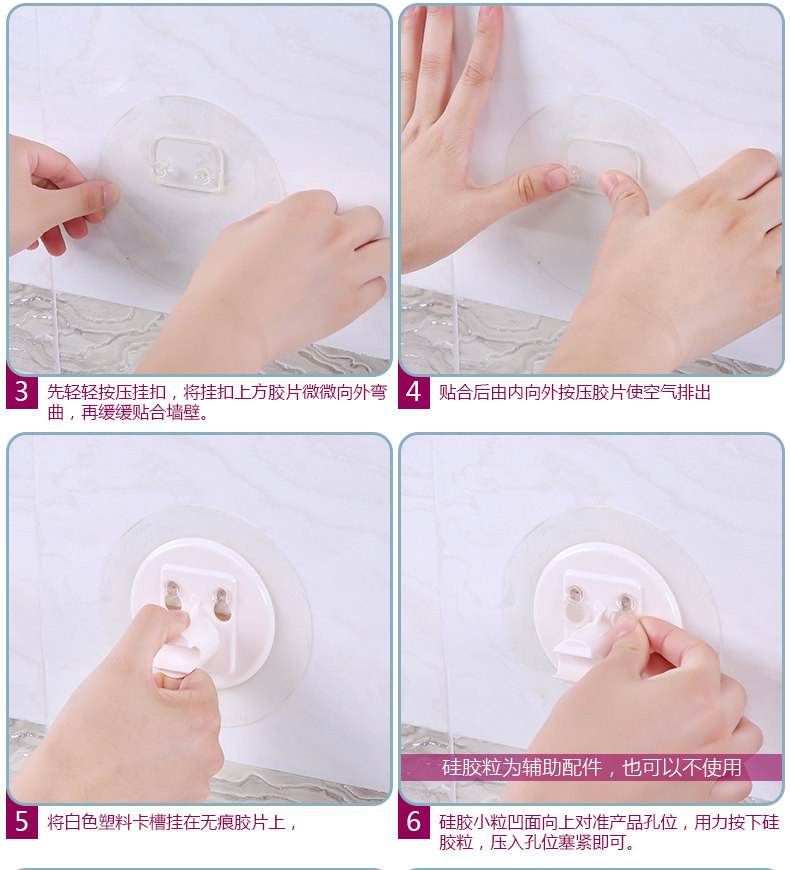 3 先轻轻按压挂扣，将挂扣上方胶片微微向外弯曲，再缓缓贴合墙壁。

4 贴合后由内向外按压胶片使空气排出

5 将白色塑料卡槽挂在无痕胶片上，

硅胶粒为辅助配件，也可以不使用

6 硅胶小粒凹面向上对准产品孔位，用力按下硅胶粒，压入孔位塞紧即可。