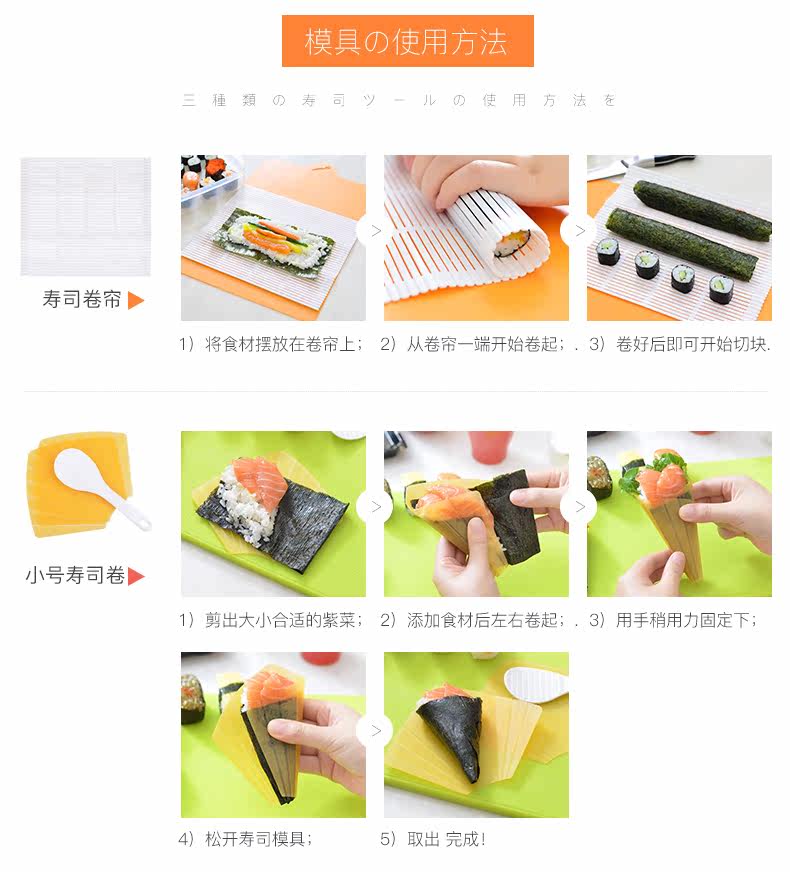 模具の使用方法

三種類の寿司ツールの使用方法を

寿司卷帘

1）将食材摆放在卷帘上；

2）从卷帘一端开始卷起；.

3）卷好后即可开始切块.

小号寿司卷

1）剪出大小合适的紫菜；

2）添加食材后左右卷起；.

3）用手稍用力固定下；

4）松开寿司模具；

5）取出 完成！