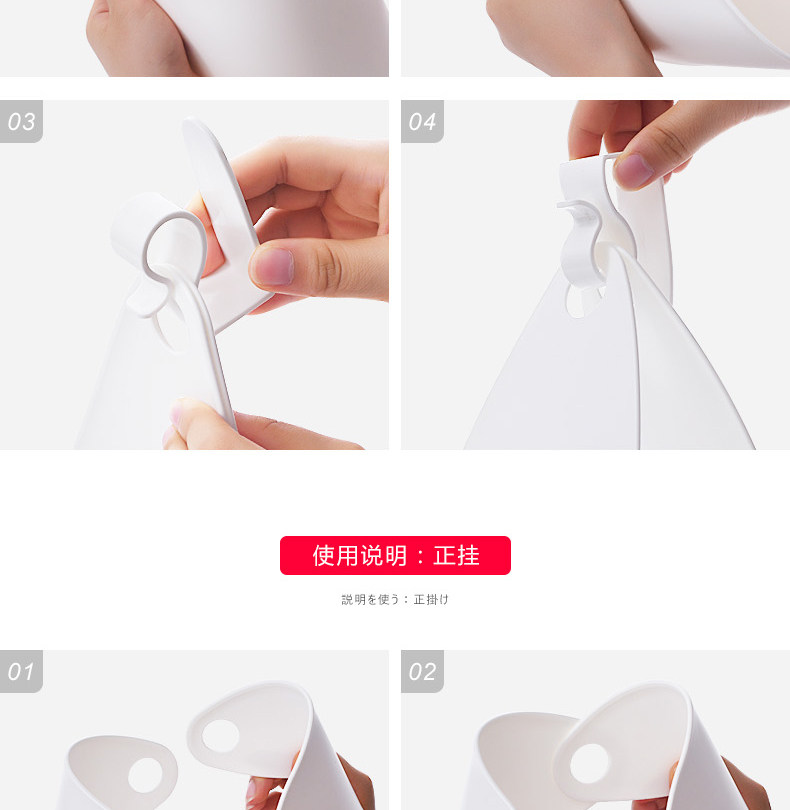 03

04

使用说明：正挂

説明を使う：正掛け

01

02