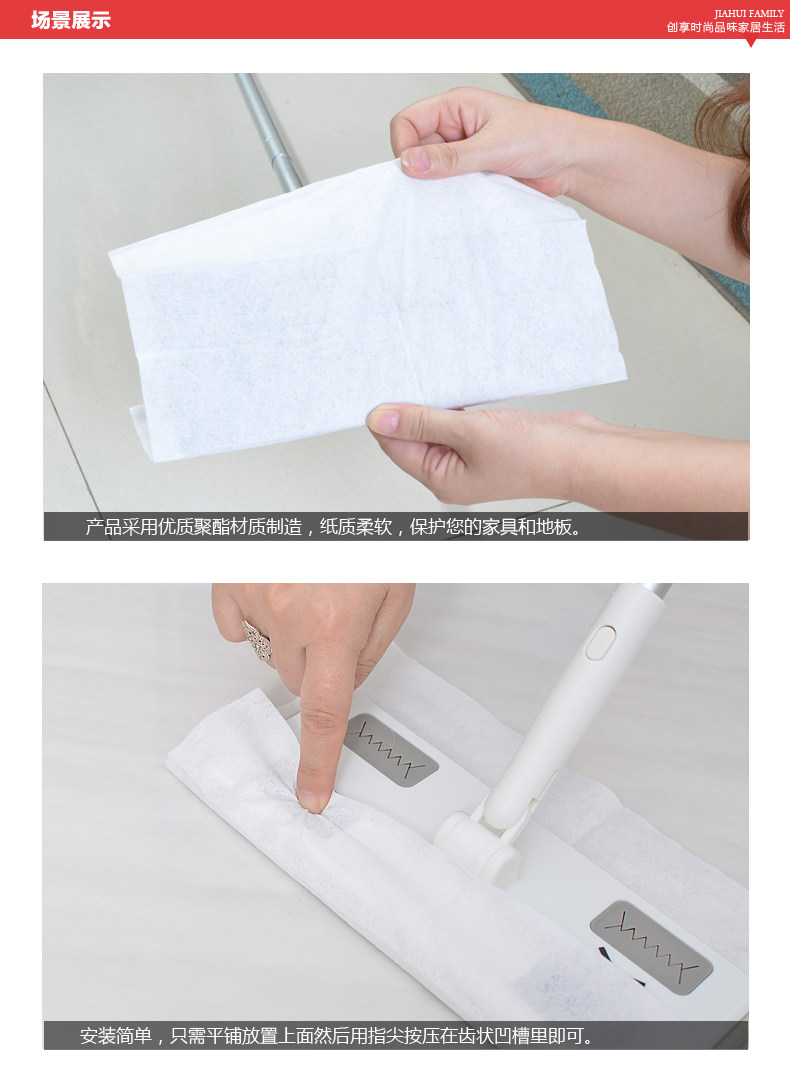 场景展示

JIAHUI FAMILY
创享时尚品味家居生活

产品采用优质聚酯材质制造，纸质柔软，保护您的家具和地板。

安装简单，只需平铺放置上面然后用指尖按压在齿状凹槽里即可。