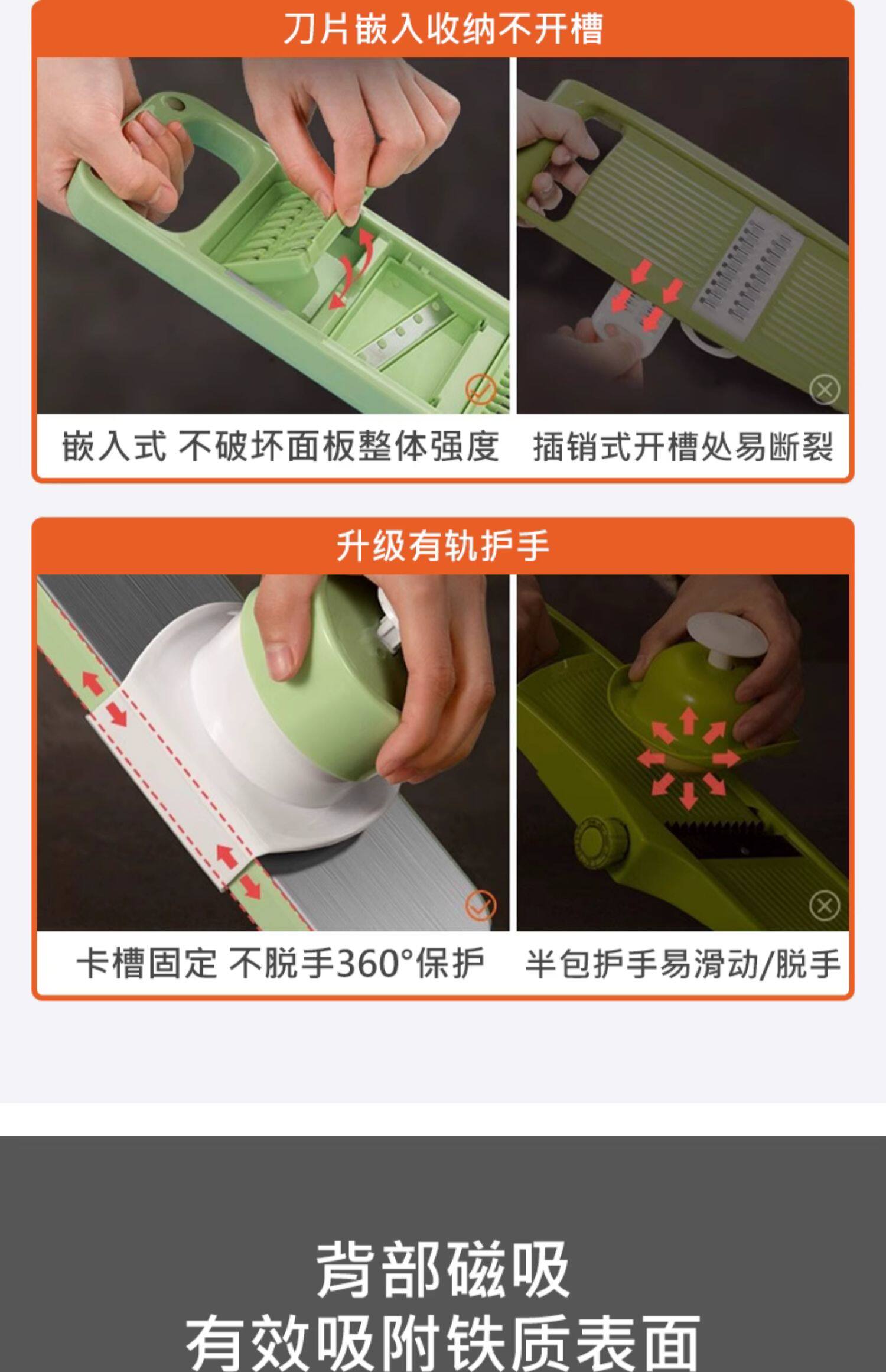 刀片嵌入收纳不开槽

嵌入式 不破坏面板整体强度

插销式开槽处易断裂

升级有轨护手

卡槽固定 不脱手360°保护

半包护手易滑动/脱手

背部磁吸
有效吸附铁质表面