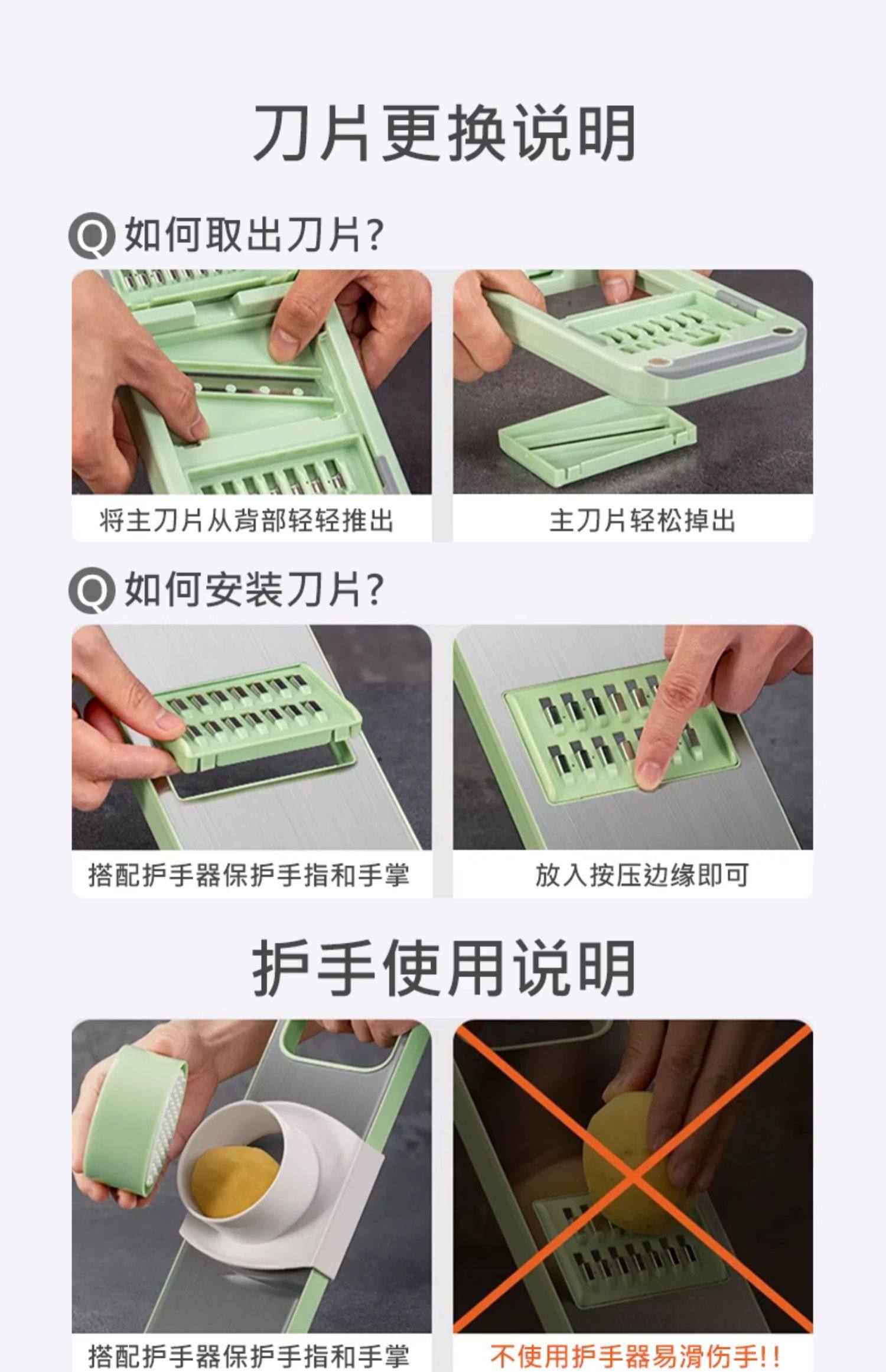 刀片更换说明

Q 如何取出刀片?

将主刀片从背部轻轻推出

主刀片轻松掉出

Q 如何安装刀片?

搭配护手器保护手指和手掌

放入按压边缘即可

护手使用说明

搭配护手器保护手指和手掌

不使用护手器易滑伤手!!