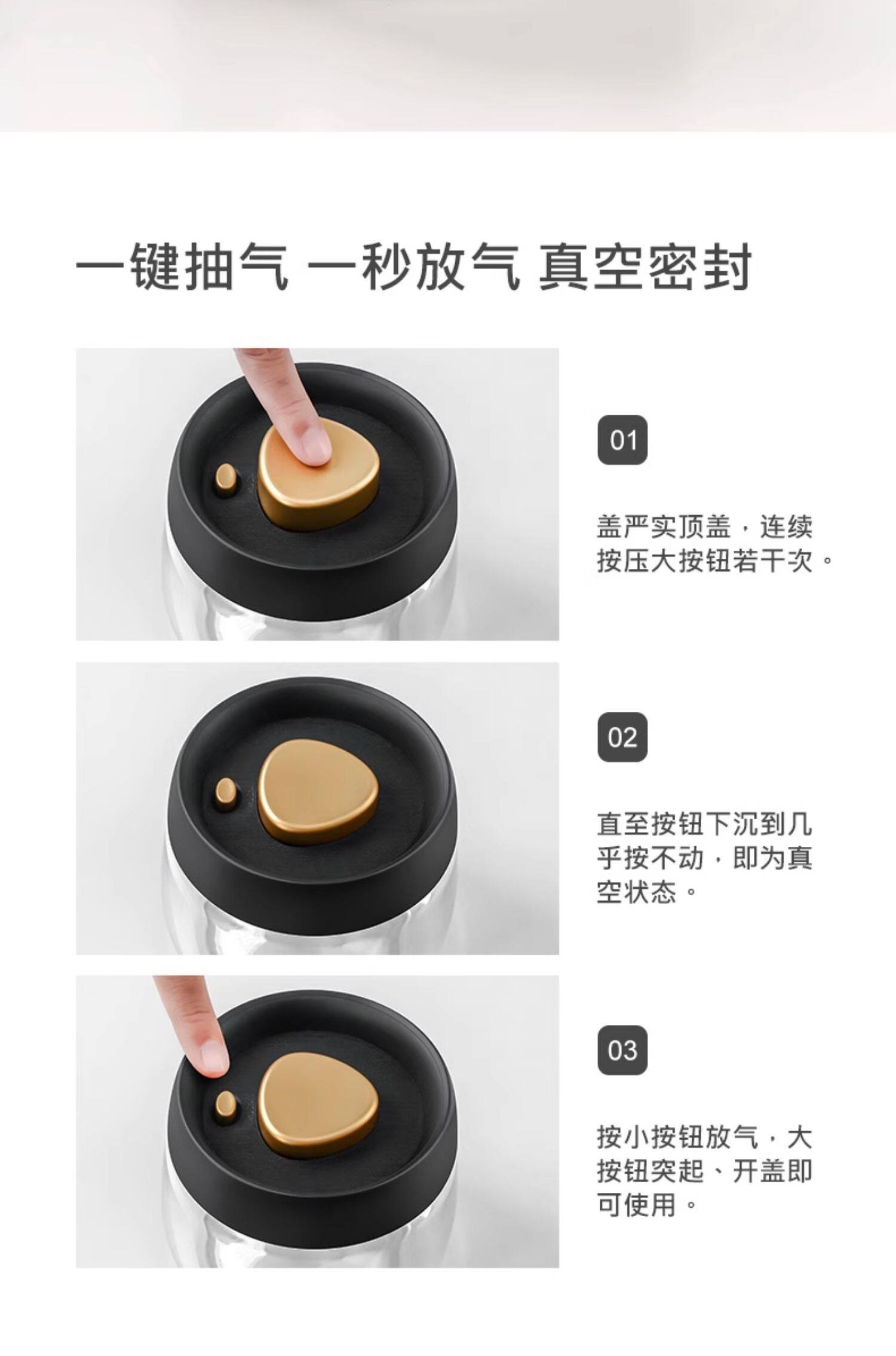 一键抽气 一秒放气 真空密封

01

盖严实顶盖，连续按压大按钮若干次。

02

直至按钮下沉到几乎按不动，即为真空状态。

03

按小按钮放气，大按钮突起、开盖即可使用。