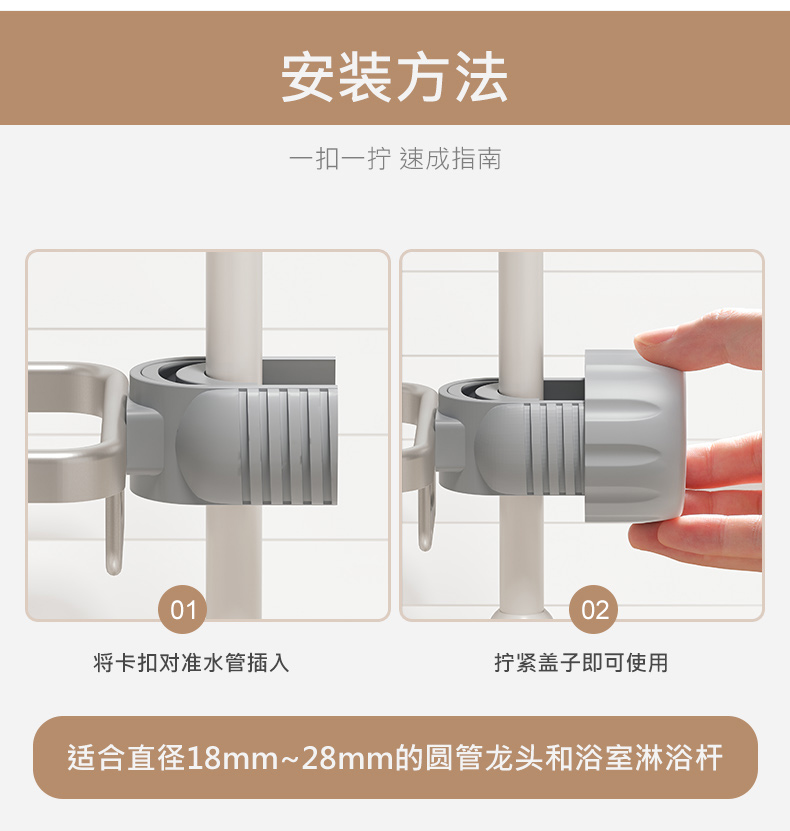 安装方法

一扣一拧 速成指南

01

将卡扣对准水管插入

02

拧紧盖子即可使用

适合直径18mm~28mm的圆管龙头和浴室淋浴杆