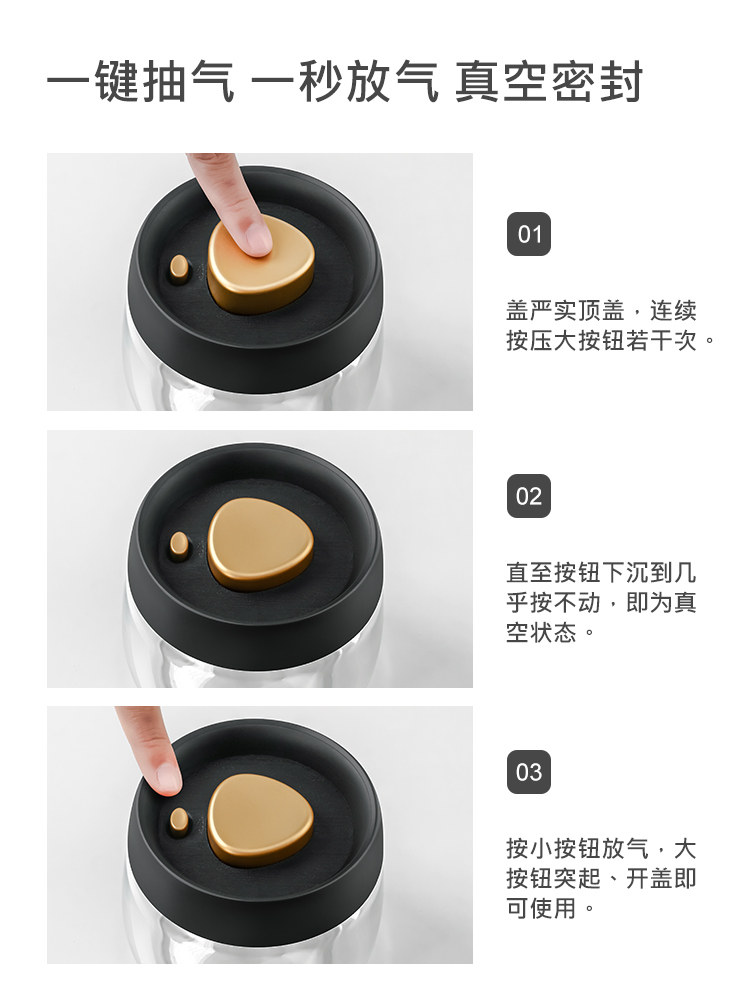 一键抽气 一秒放气 真空密封

01

盖严实顶盖，连续按压大按钮若干次。

02

直至按钮下沉到几乎按不动，即为真空状态。

03

按小按钮放气，大按钮突起、开盖即可使用。