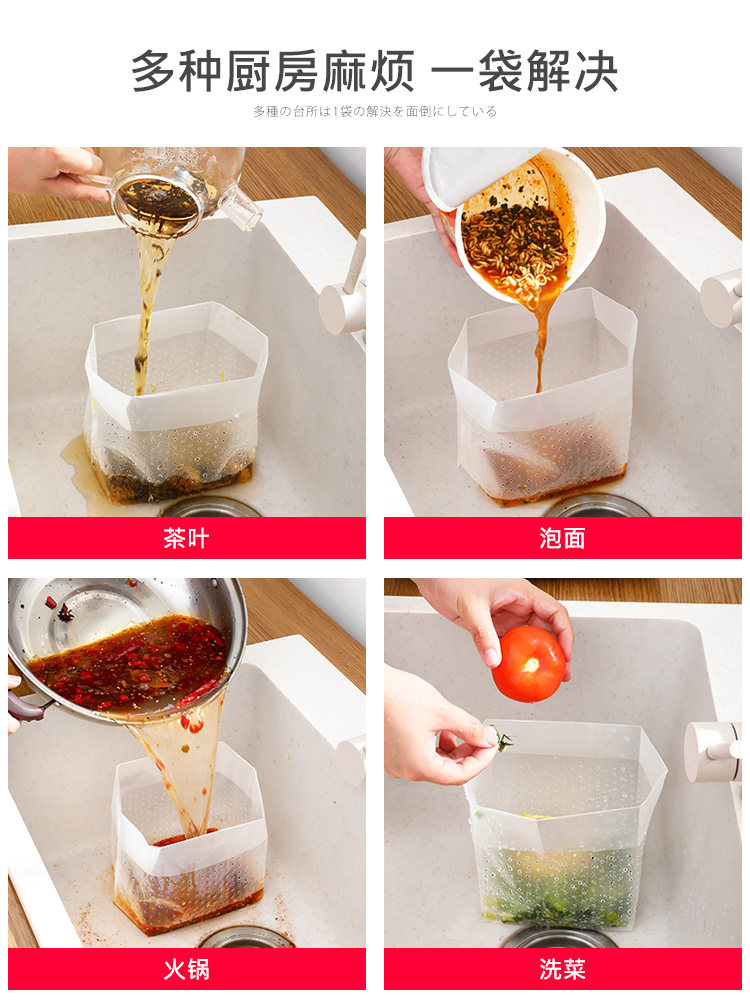 多种厨房麻烦 一袋解决

多種の台所は1袋の解決を面倒にしている

茶叶

泡面

火锅

洗菜