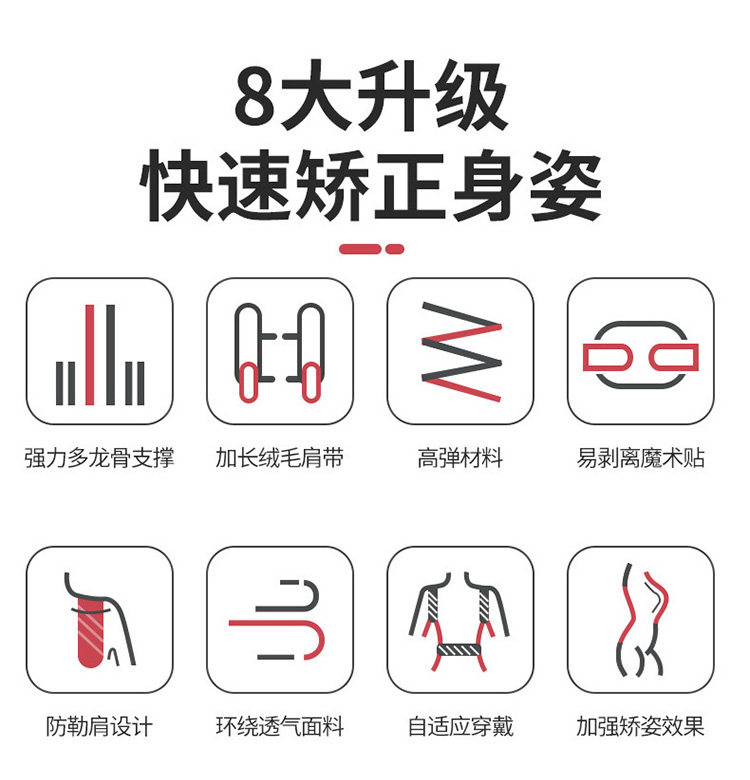 8大升级
快速矫正身姿

强力多龙骨支撑

加长绒毛肩带

高弹材料

易剥离魔术贴

防勒肩设计

环绕透气面料

自适应穿戴

加强矫姿效果