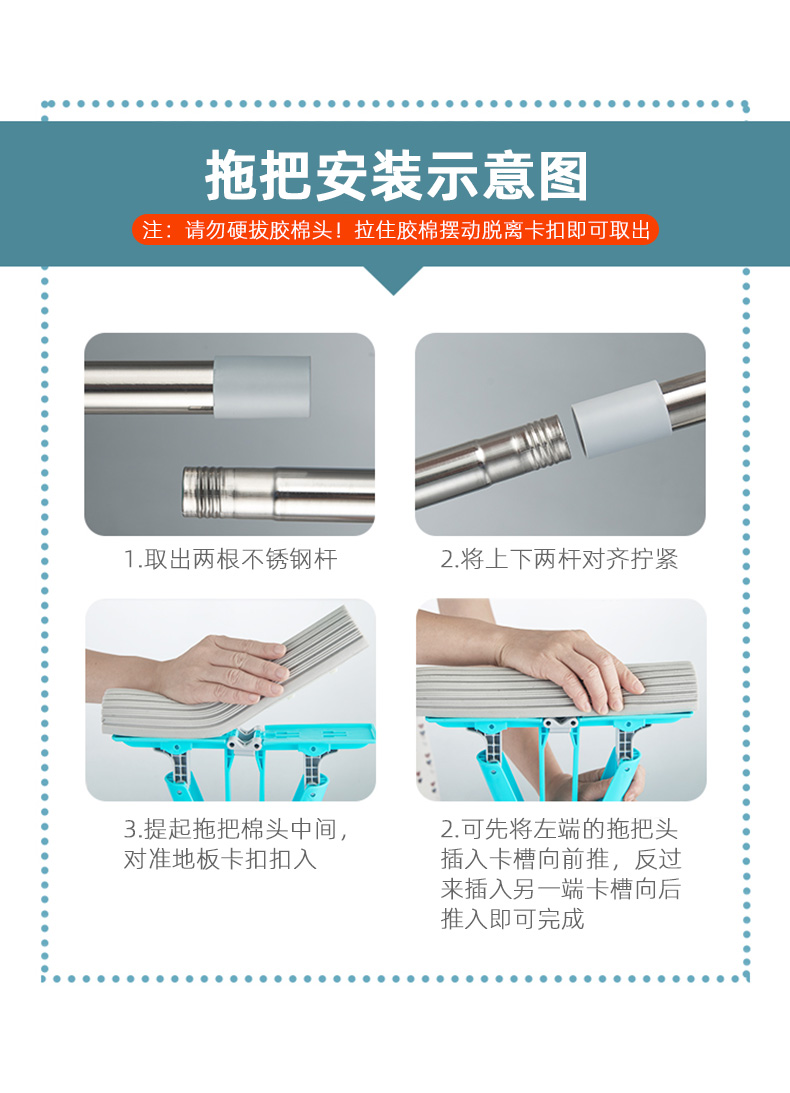 拖把安装示意图

注：请勿硬拔胶棉头！拉住胶棉摆动脱离卡扣即可取出

1.取出两根不锈钢杆

2.将上下两杆对齐拧紧

3.提起拖把棉头中间，对准地板卡扣扣入

2.可先将左端的拖把头插入卡槽向前推，反过来插入另一端卡槽向后推入即可完成