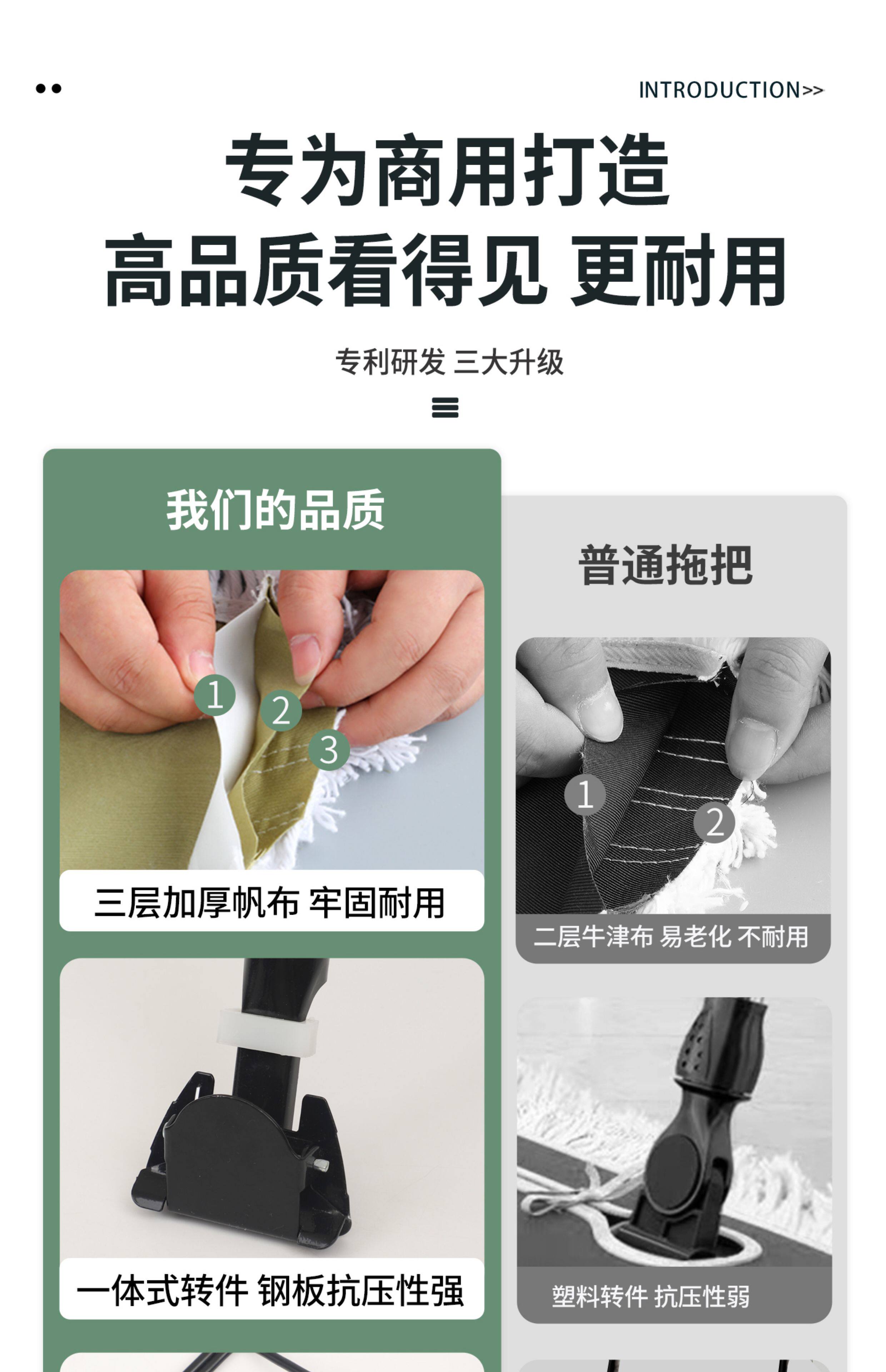 INTRODUCTION>>

专为商用打造
高品质看得见 更耐用

专利研发 三大升级

我们的品质

1 2 3

三层加厚帆布 牢固耐用

一体式转件 钢板抗压性强

普通拖把

1 2

二层牛津布 易老化 不耐用

塑料转件 抗压性弱