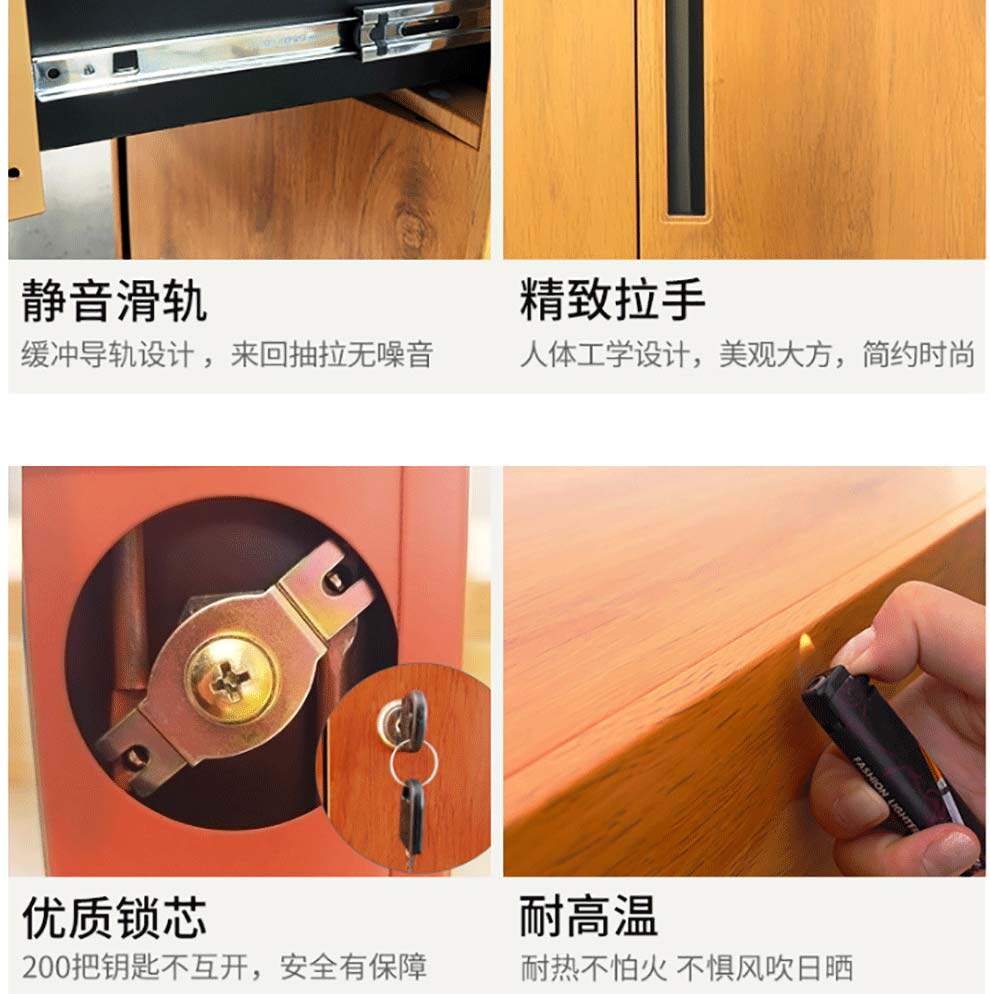 静音滑轨
缓冲导轨设计，来回抽拉无噪音

精致拉手
人体工学设计，美观大方，简约时尚

优质锁芯
200把钥匙不互开，安全有保障

FASHION LIGHTER

耐高温
耐热不怕火 不惧风吹日晒