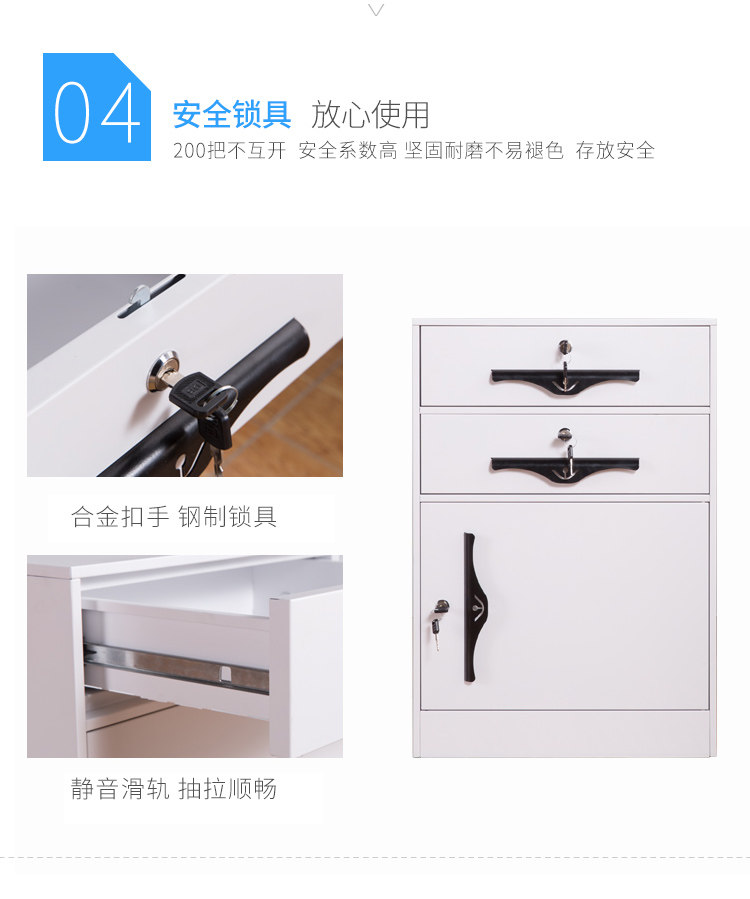 04

安全锁具 放心使用

200把不互开 安全系数高 坚固耐磨不易褪色 存放安全

合金扣手 钢制锁具

静音滑轨 抽拉顺畅