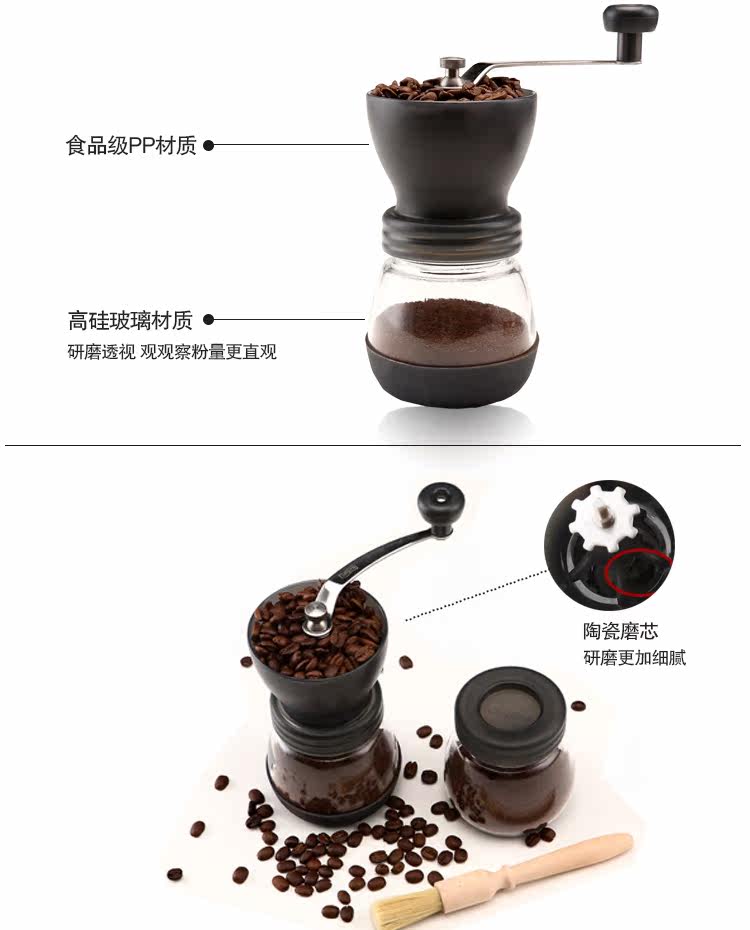 食品级PP材质

高硅玻璃材质
研磨透视 观观察粉量更直观

陶瓷磨芯
研磨更加细腻