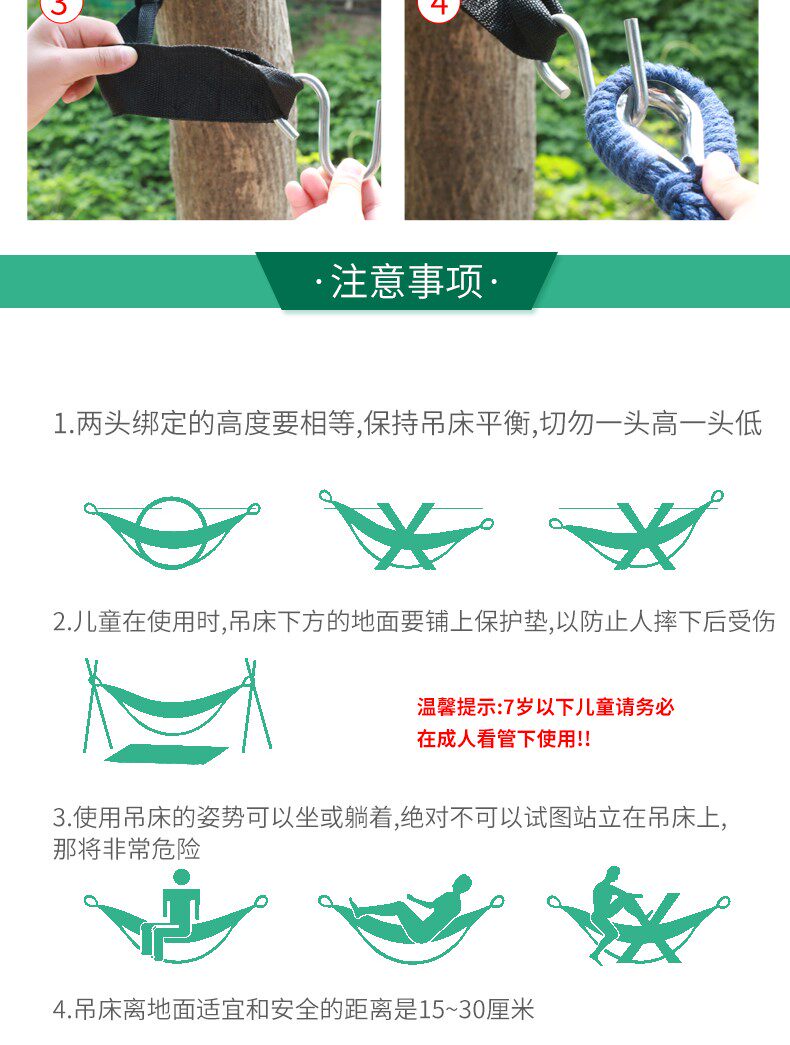 3

4

·注意事项·

1.两头绑定的高度要相等,保持吊床平衡,切勿一头高一头低

2.儿童在使用时,吊床下方的地面要铺上保护垫,以防止人摔下后受伤

温馨提示:7岁以下儿童请务必在成人看管下使用!!

3.使用吊床的姿势可以坐或躺着,绝对不可以试图站立在吊床上,那将非常危险

4.吊床离地面适宜和安全的距离是15~30厘米