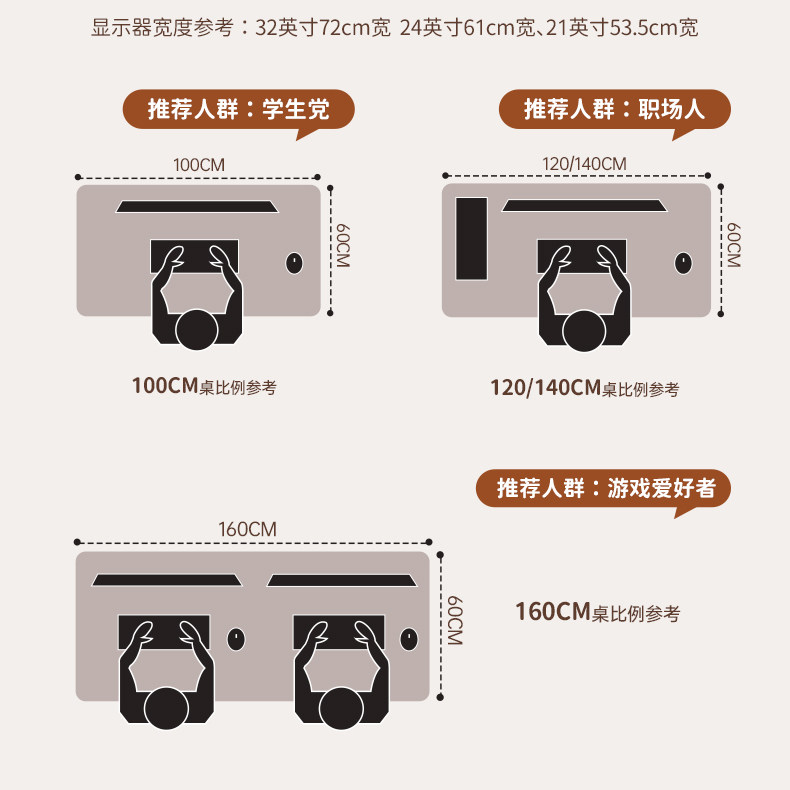 显示器宽度参考：32英寸72cm宽 24英寸61cm宽、21英寸53.5cm宽

推荐人群：学生党

100CM

60CM

100CM桌比例参考

推荐人群：职场人

120/140CM

60CM

120/140CM桌比例参考

推荐人群：游戏爱好者

160CM

60CM

160CM桌比例参考