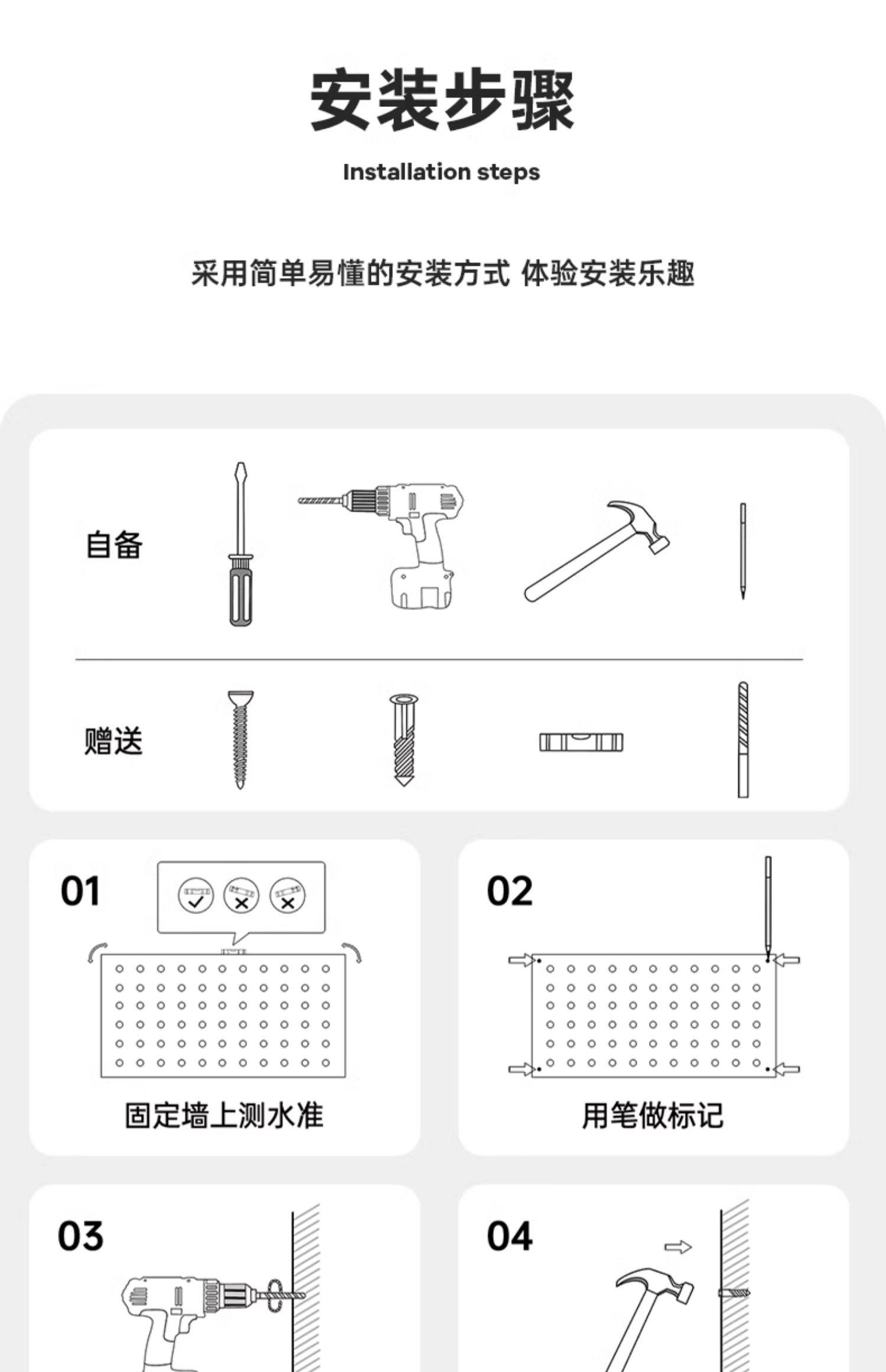 安装步骤

Installation steps

采用简单易懂的安装方式 体验安装乐趣

自备

赠送

01

固定墙上测水准

02

用笔做标记

03

04