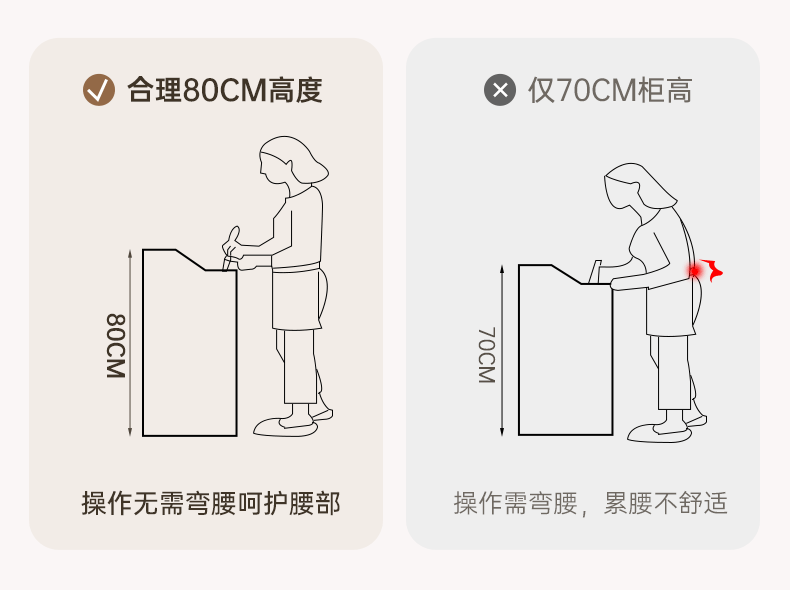 合理80CM高度

80CM

操作无需弯腰呵护腰部

仅70CM柜高

70CM

操作需弯腰，累腰不舒适