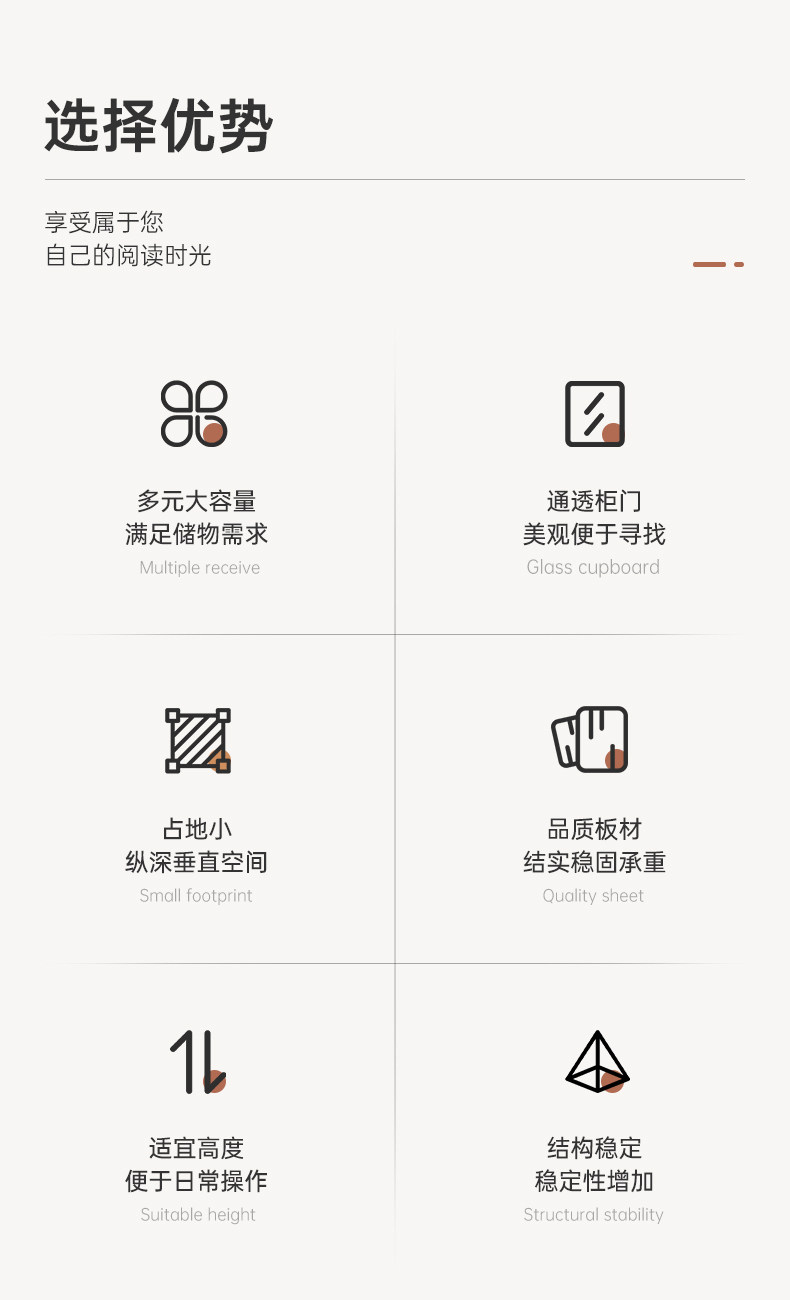 选择优势

享受属于您
自己的阅读时光

多元大容量
满足储物需求
Multiple receive

通透柜门
美观便于寻找
Glass cupboard

占地小
纵深垂直空间
Small footprint

品质板材
结实稳固承重
Quality sheet

适宜高度
便于日常操作
Suitable height

结构稳定
稳定性增加
Structural stability