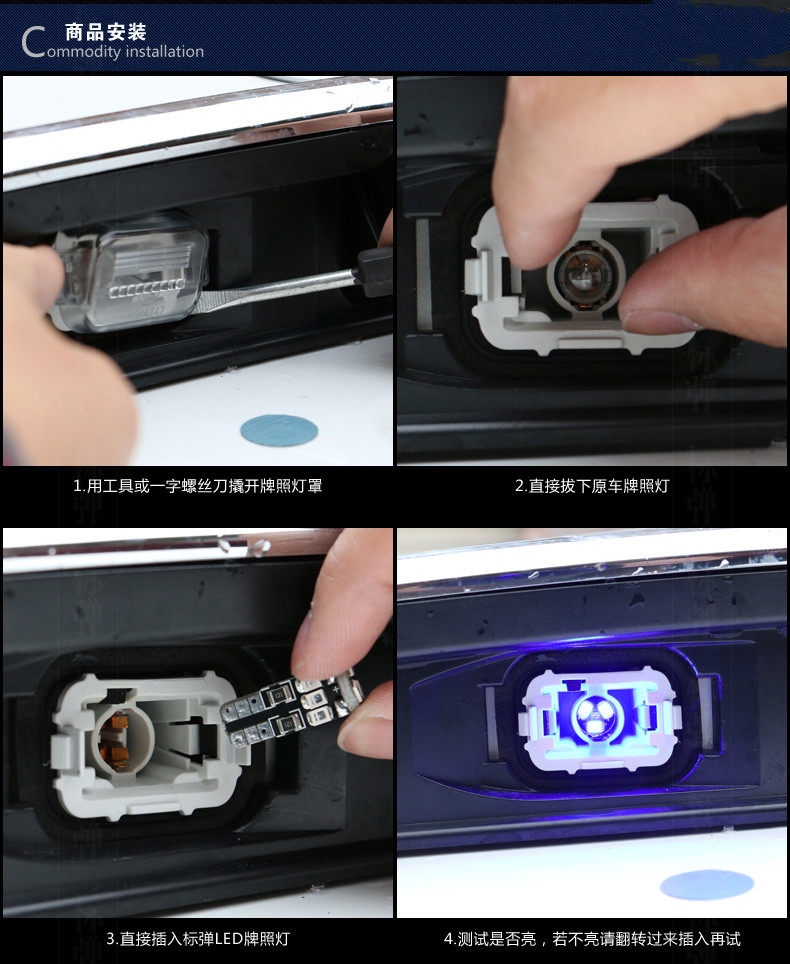 商品安装
Commodity installation

1.用工具或一字螺丝刀撬开牌照灯罩

2.直接拔下原车牌照灯

3.直接插入标弹LED牌照灯

4.测试是否亮，若不亮请翻转过来插入再试