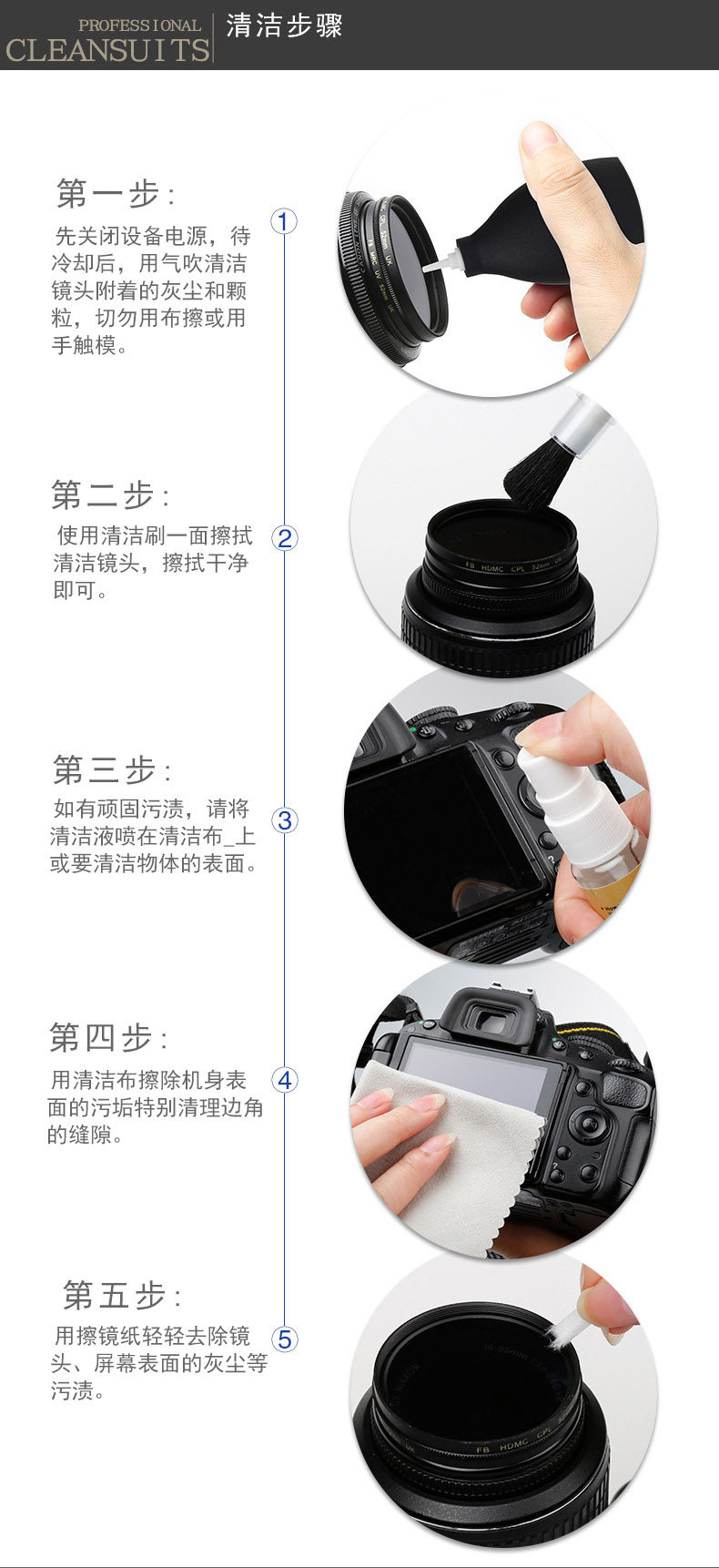 PROFESSIONAL CLEANSUITS

清洁步骤

第一步:

先关闭设备电源，待冷却后，用气吹清洁镜头附着的灰尘和颗粒，切勿用布擦或用手触模。

①

第二步:

使用清洁刷一面擦拭清洁镜头，擦拭干净即可。

②

FB HDMC CPL 52mm UK

第三步:

如有顽固污渍，请将清洁液喷在清洁布_上或要清洁物体的表面。

③

第四步:

用清洁布擦除机身表面的污垢特别清理边角的缝隙。

④

第五步:

用擦镜纸轻轻去除镜头、屏幕表面的灰尘等污渍。

⑤

FB HDMC CPL