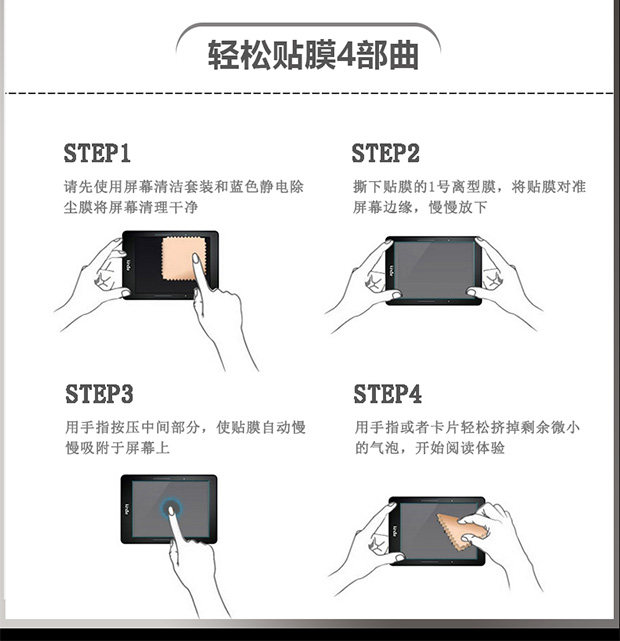 轻松贴膜4部曲

STEP1

请先使用屏幕清洁套装和蓝色静电除尘膜将屏幕清理干净

kindle

STEP2

撕下贴膜的1号离型膜，将贴膜对准屏幕边缘，慢慢放下

kindle

STEP3

用手指按压中间部分，使贴膜自动慢慢吸附于屏幕上

kindle

STEP4

用手指或者卡片轻松挤掉剩余微小的气泡，开始阅读体验

kindle