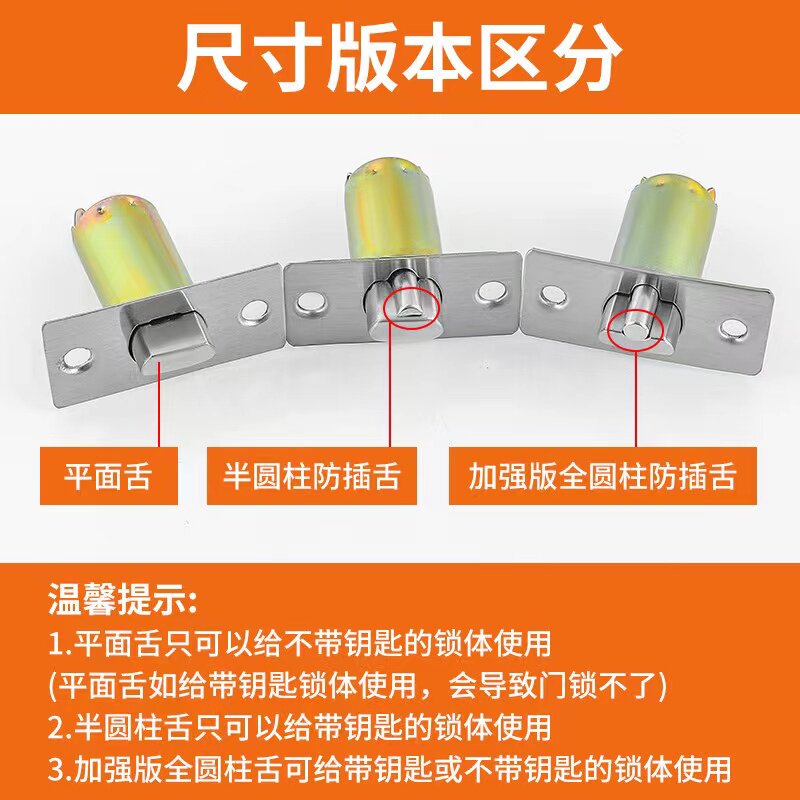 尺寸版本区分

平面舌

半圆柱防插舌

加强版全圆柱防插舌

温馨提示:
1.平面舌只可以给不带钥匙的锁体使用
(平面舌如给带钥匙锁体使用，会导致门锁不了)
2.半圆柱舌只可以给带钥匙的锁体使用
3.加强版全圆柱舌可给带钥匙或不带钥匙的锁体使用