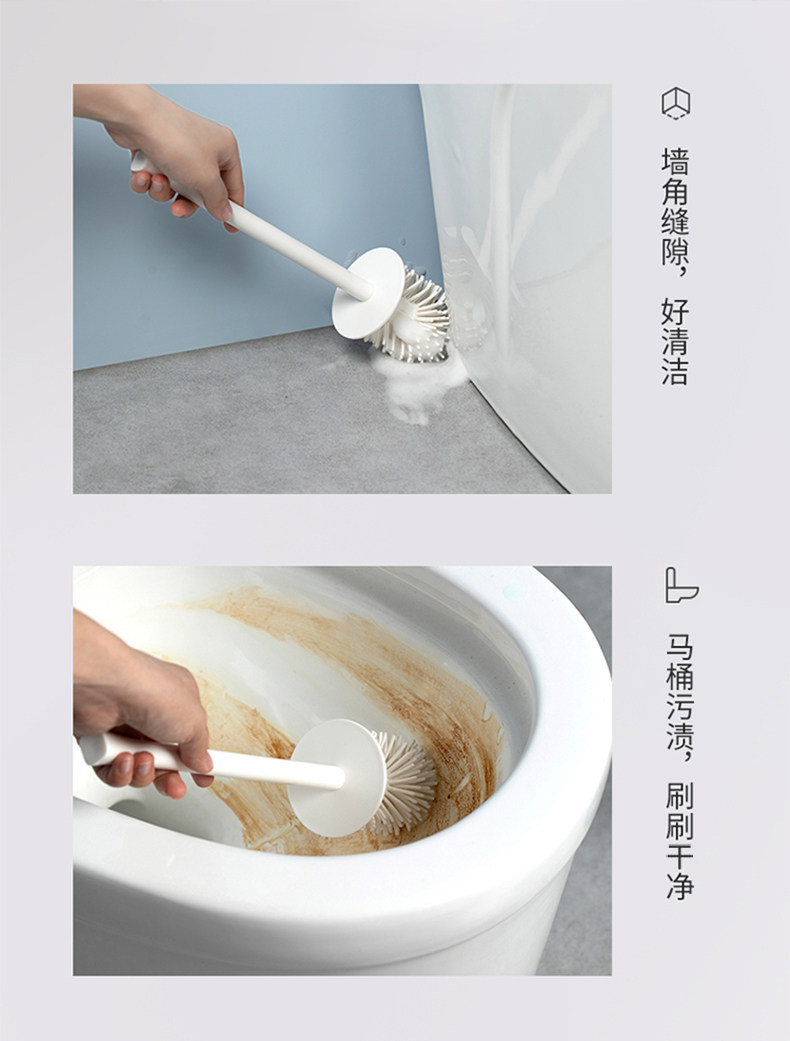 墙角缝隙，好清洁

马桶污渍，刷刷干净