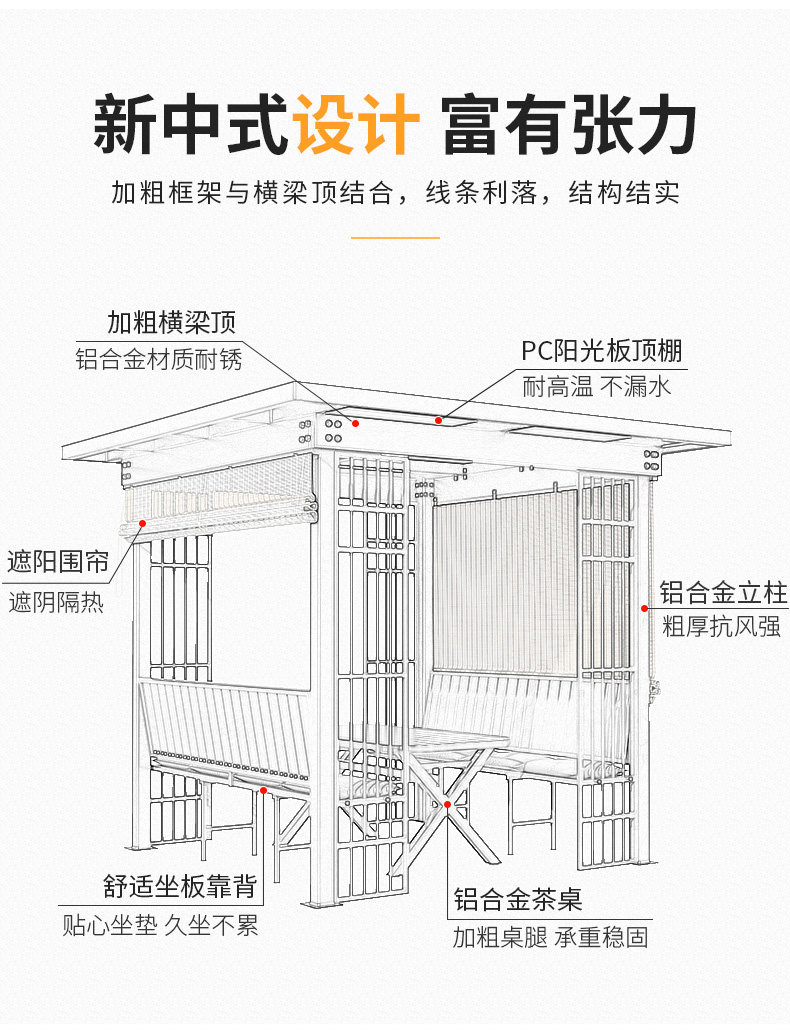 新中式设计 富有张力

加粗框架与横梁顶结合，线条利落，结构结实

加粗横梁顶
铝合金材质耐锈

PC阳光板顶棚
耐高温 不漏水

遮阳围帘
遮阴隔热

铝合金立柱
粗厚抗风强

舒适坐板靠背
贴心坐垫 久坐不累

铝合金茶桌
加粗桌腿 承重稳固