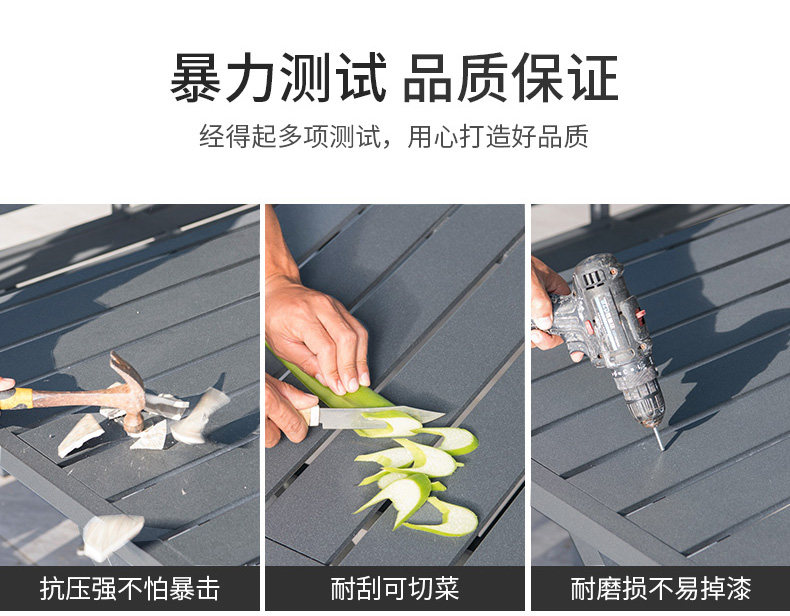 暴力测试 品质保证

经得起多项测试，用心打造好品质

抗压强不怕暴击

耐刮可切菜

耐磨损不易掉漆