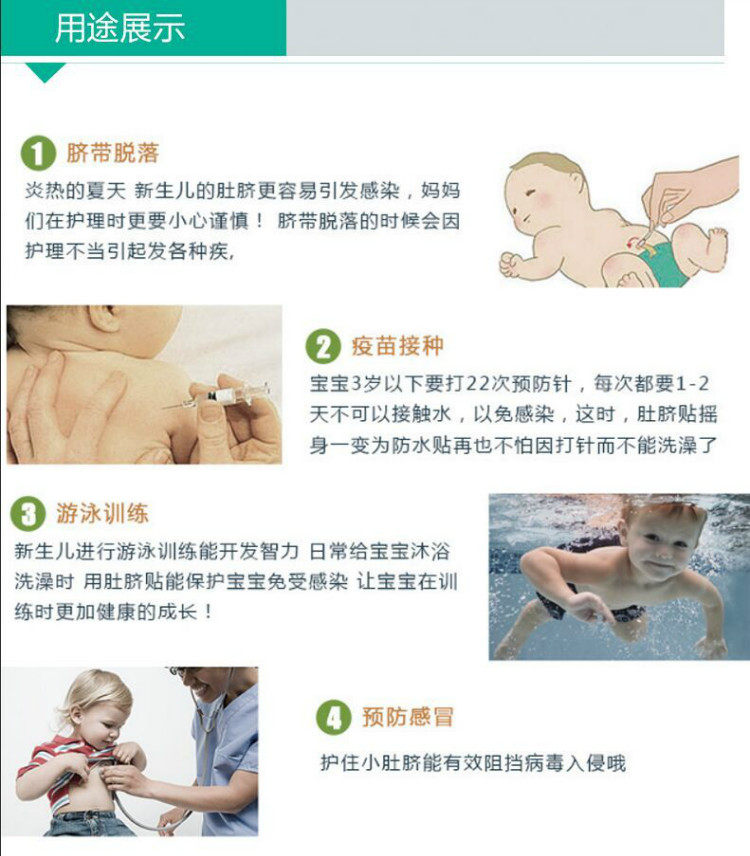 用途展示

1 脐带脱落

炎热的夏天 新生儿的肚脐更容易引发感染，妈妈们在护理时更要小心谨慎！ 脐带脱落的时候会因护理不当引起发各种疾,

2 疫苗接种

宝宝3岁以下要打22次预防针，每次都要1-2天不可以接触水，以免感染，这时，肚脐贴摇身一变为防水贴再也不怕因打针而不能洗澡了

3 游泳训练

新生儿进行游泳训练能开发智力 日常给宝宝沐浴洗澡时 用肚脐贴能保护宝宝免受感染 让宝宝在训练时更加健康的成长！

4 预防感冒

护住小肚脐能有效阻挡病毒入侵哦